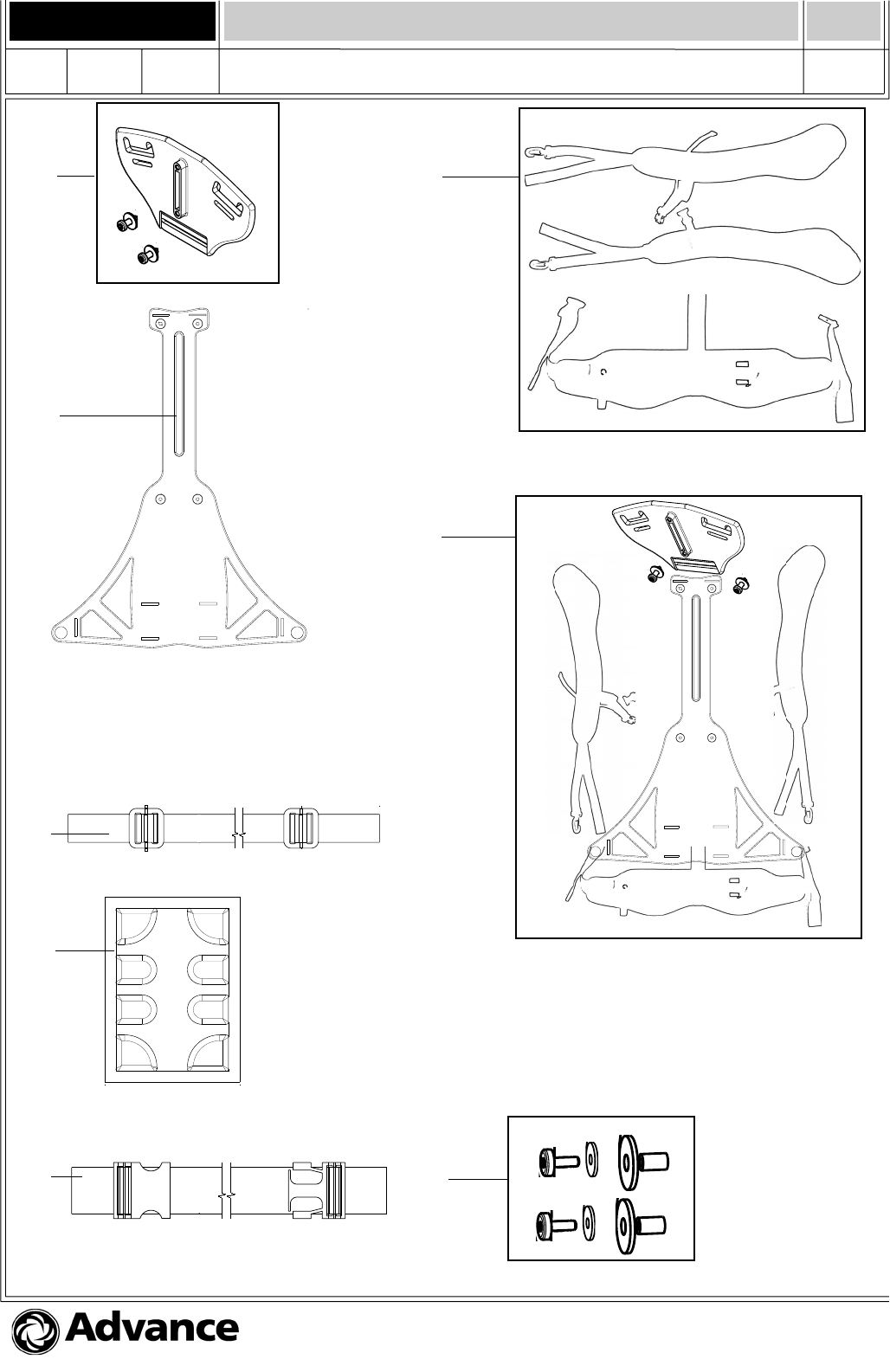 Advance