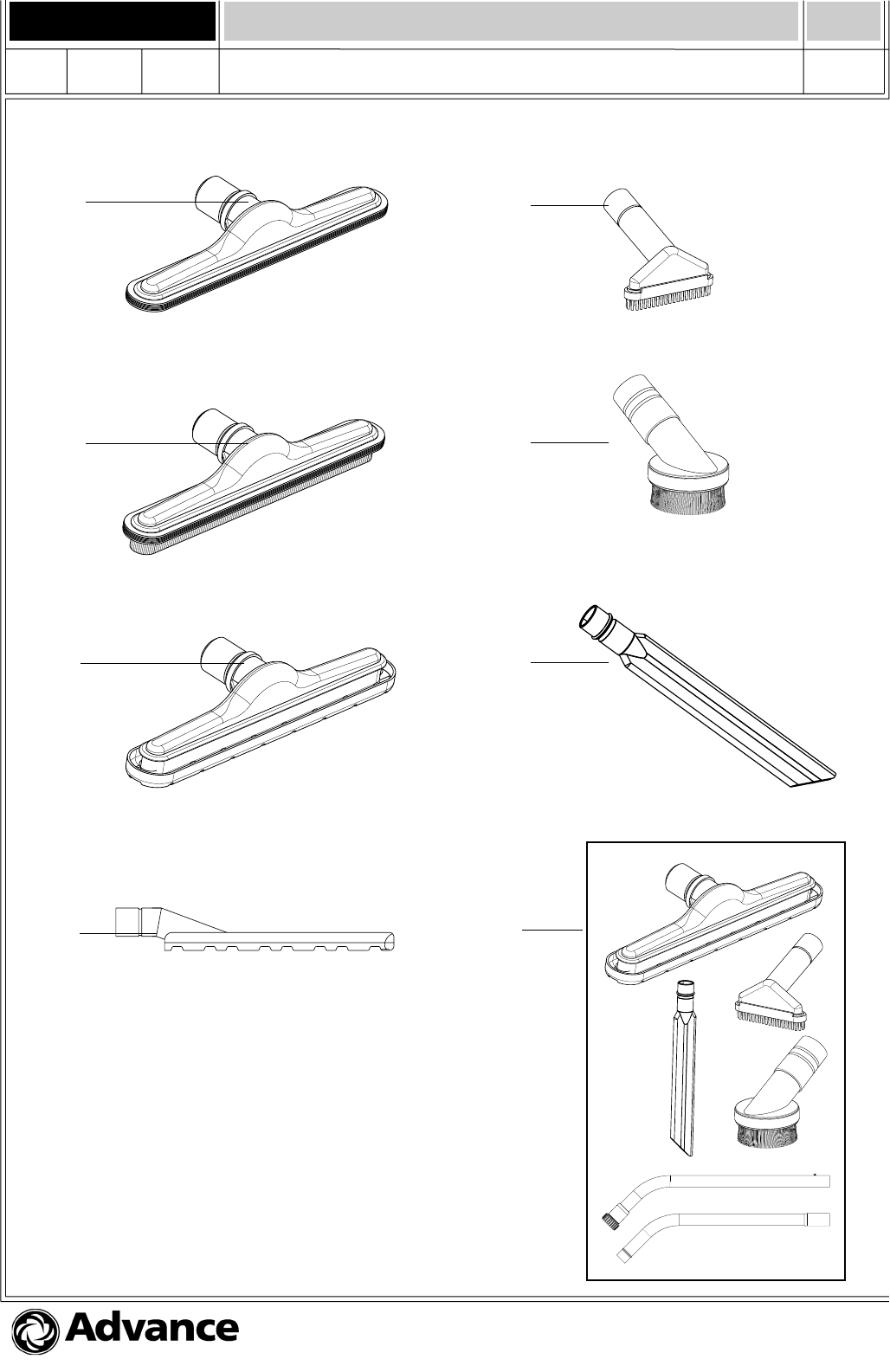 Advance