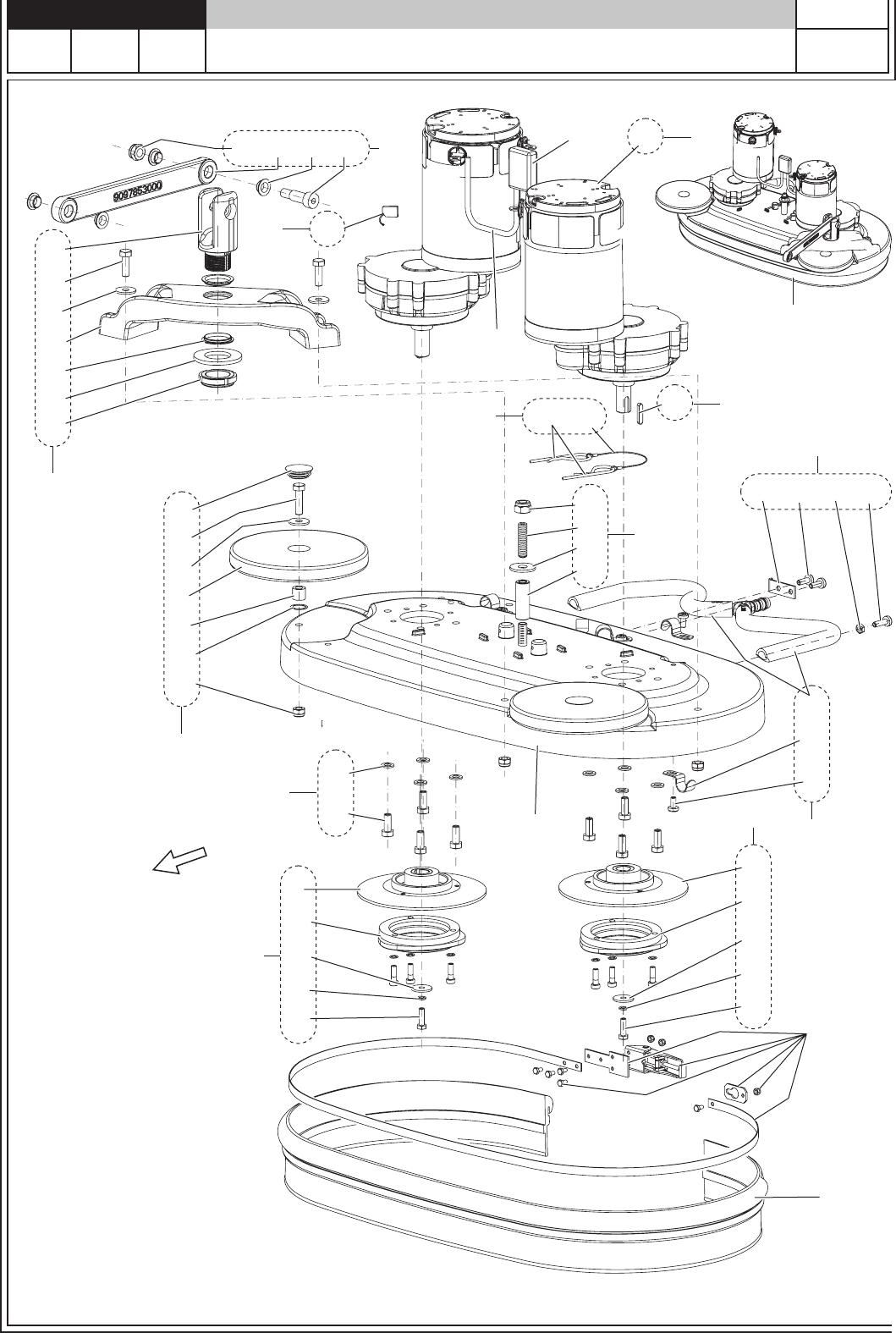 9097853000