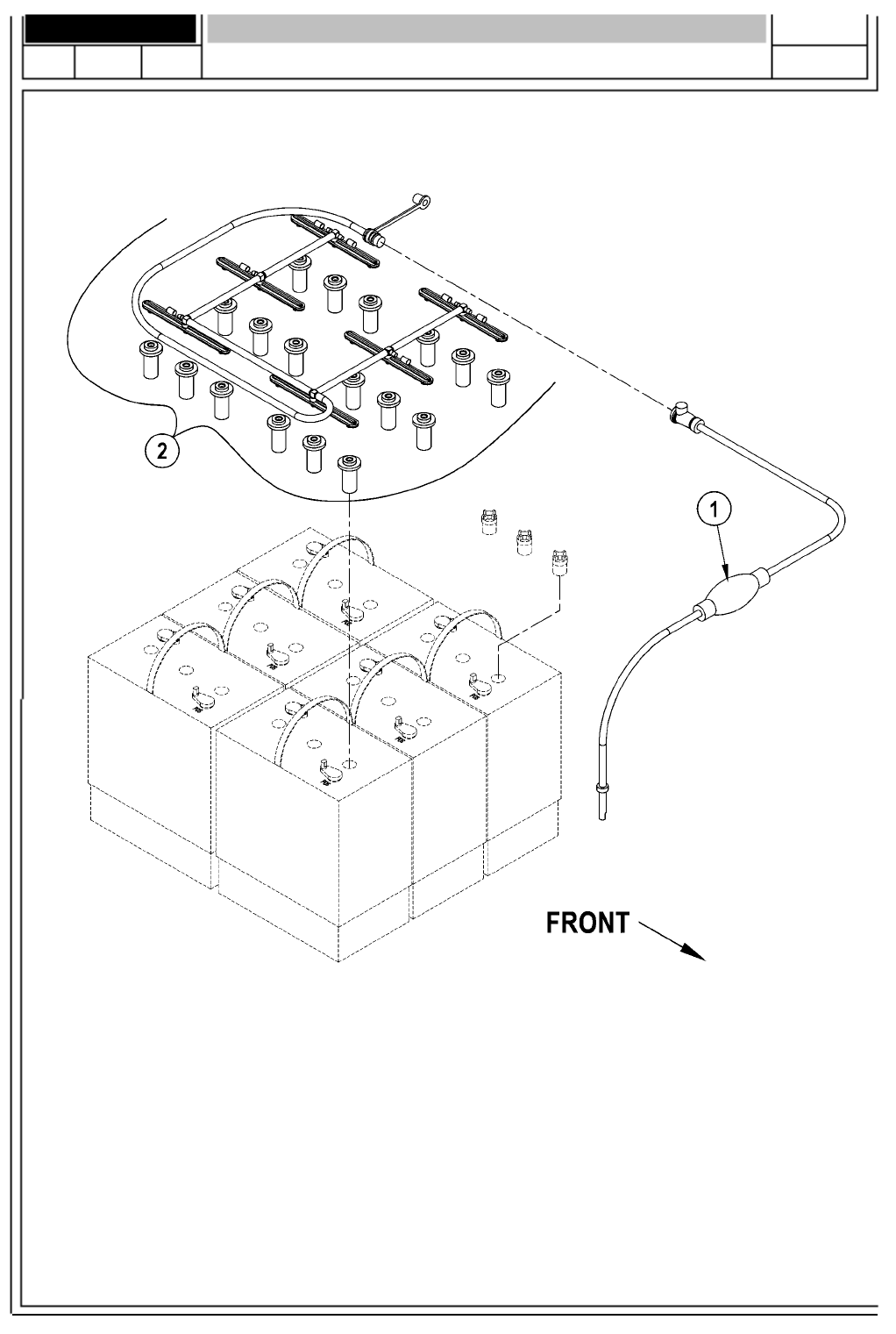 2

1

FRONT