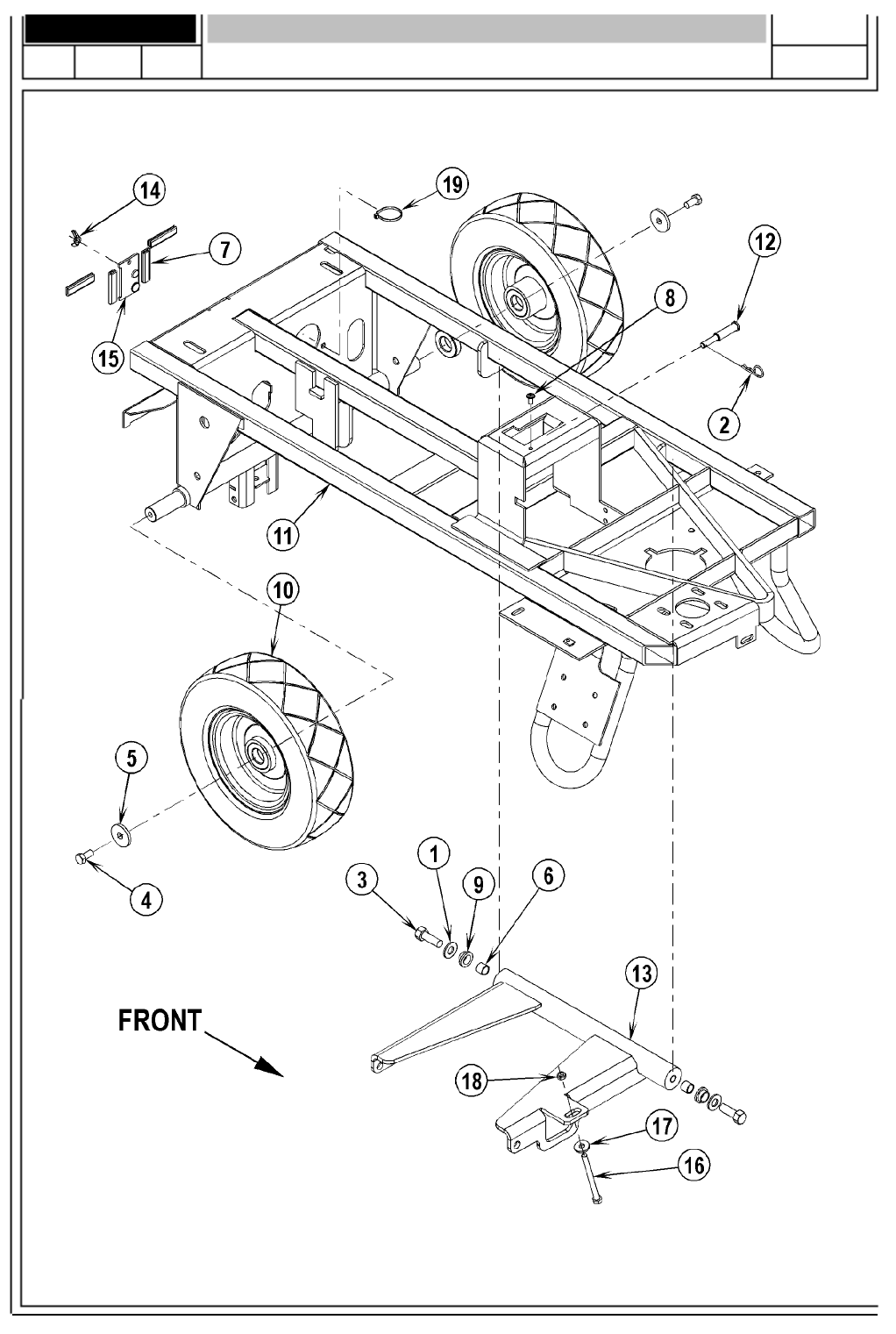 14
19
7
12
8
15
2
11
10
5
4
3
1
9
6
13
FRONT
18
17
16