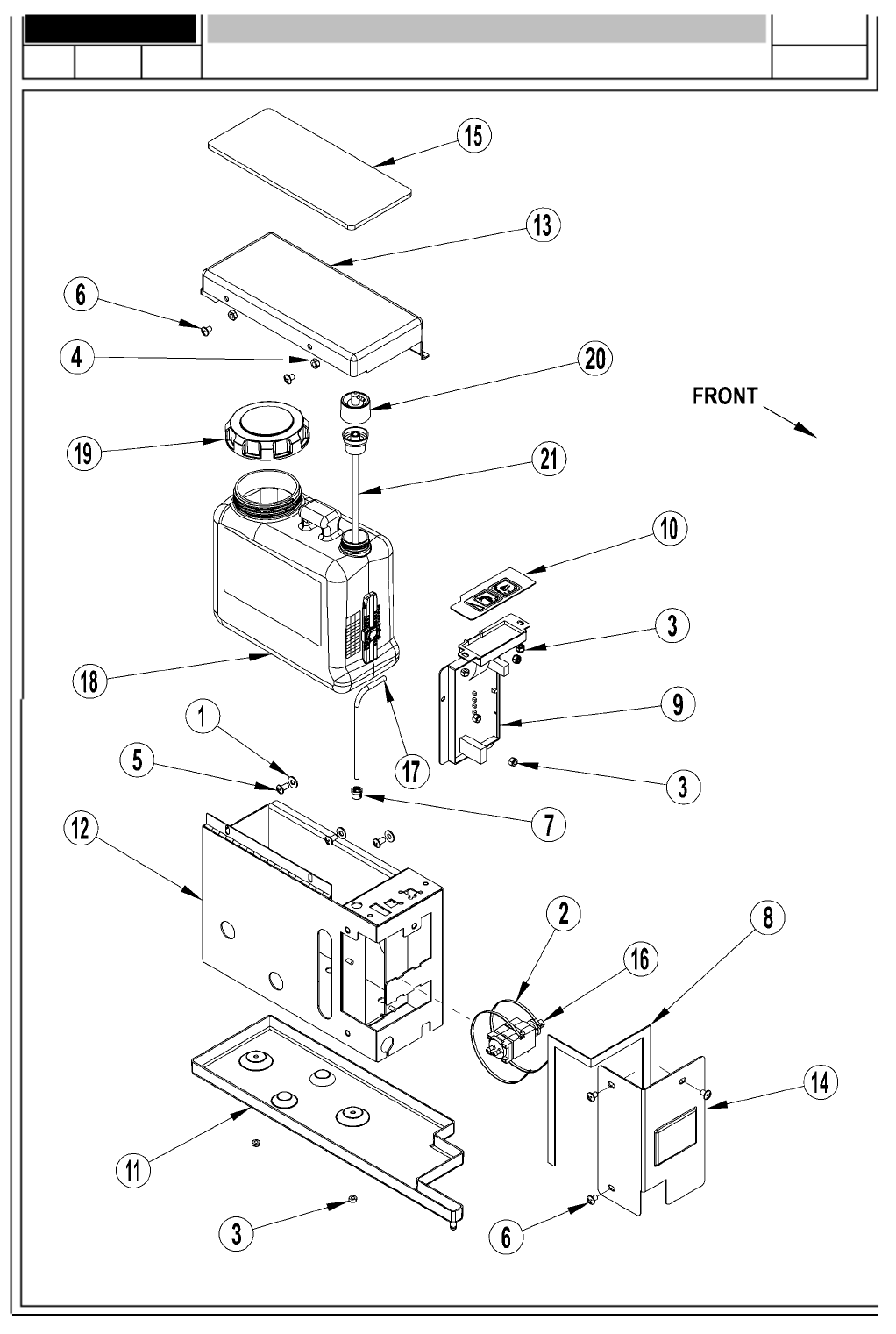 15
13
6
4
20
FRONT
19
21
10
3
18
9
1
5
17
3
7
12
2
8
16
14
11
3
6