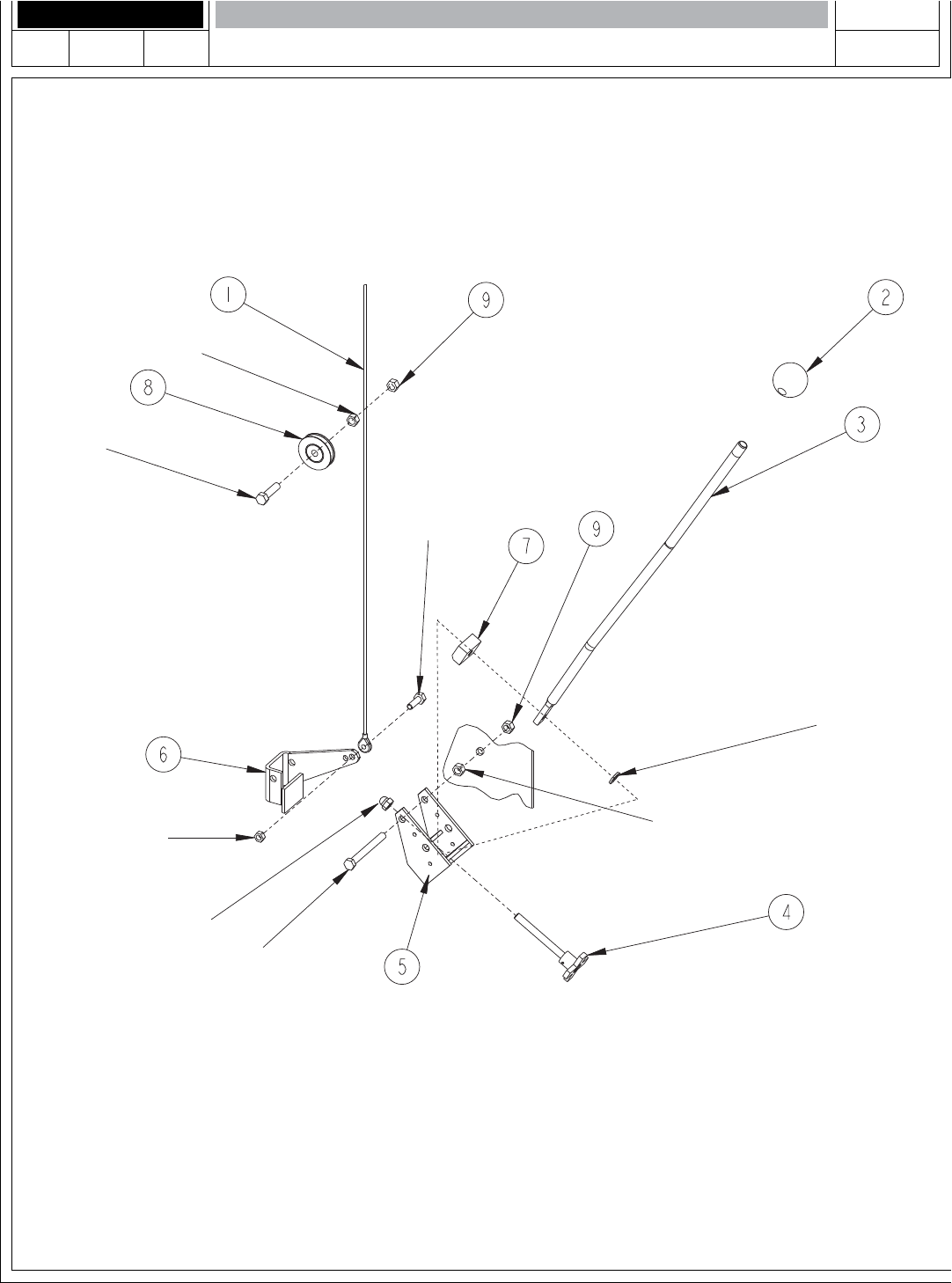 1

9

2

8

3

7

9

6

4

5