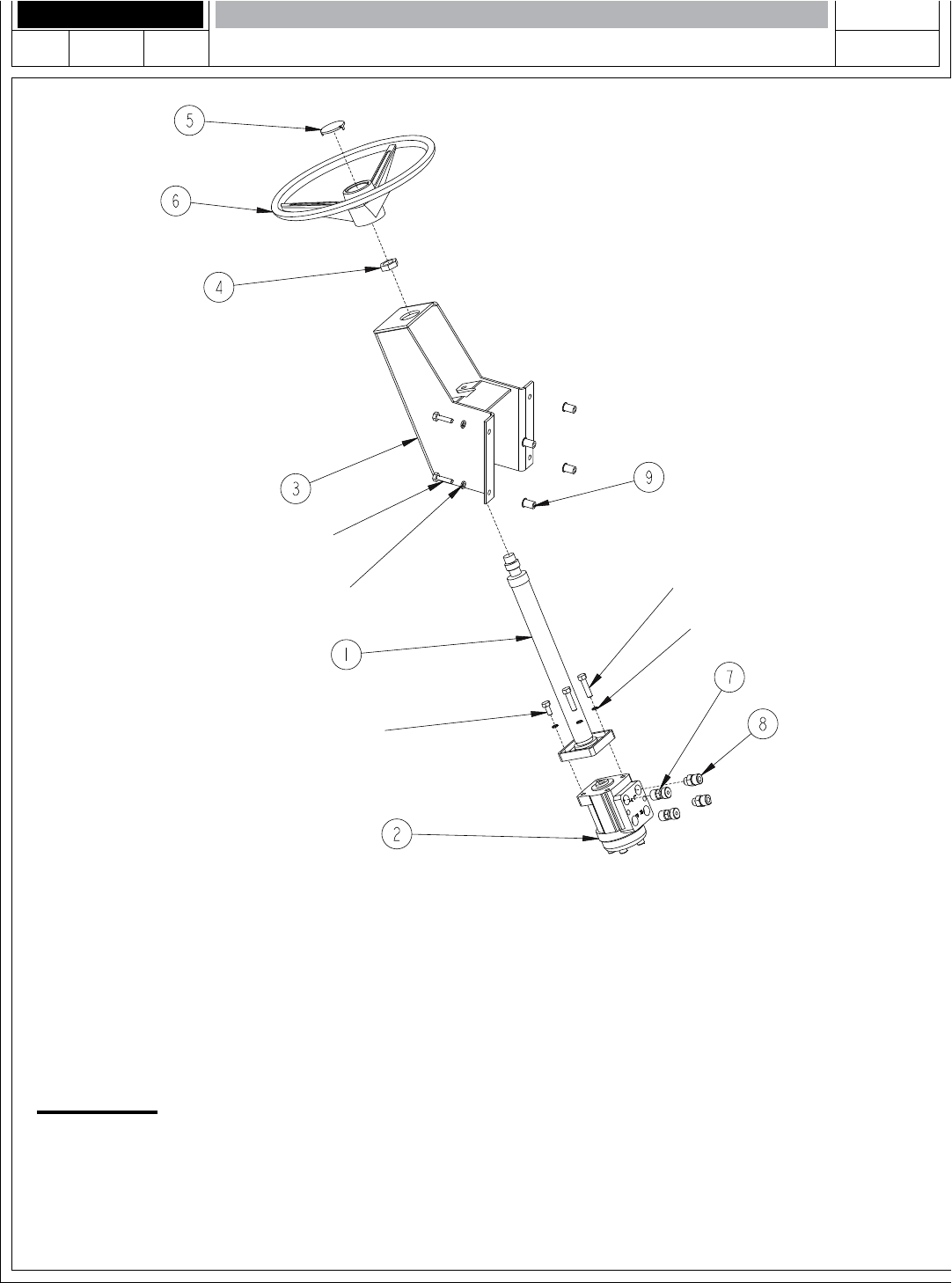 5
6
4
3
9
1
7
8
2