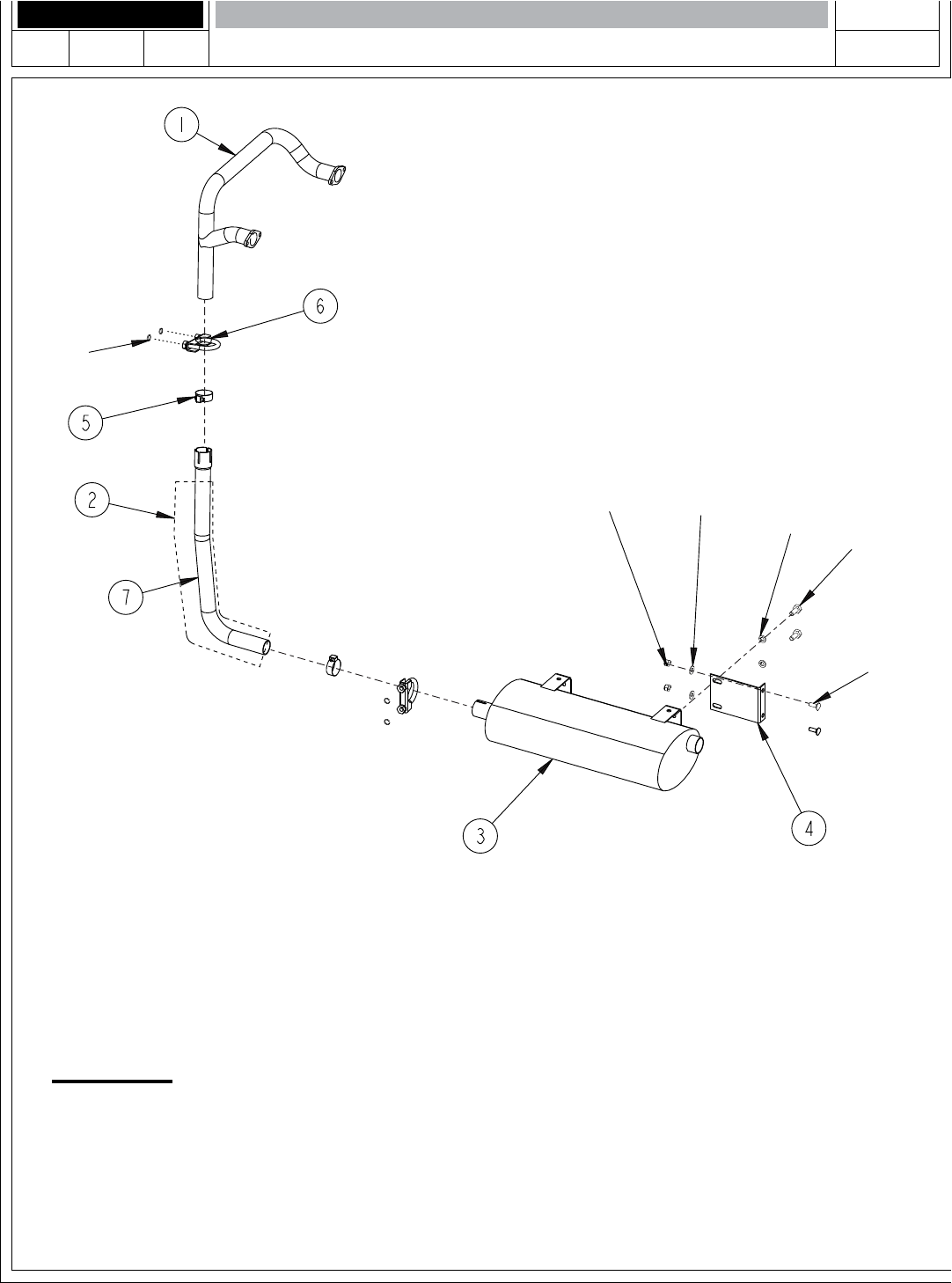 1

6

5

2

7

3

4