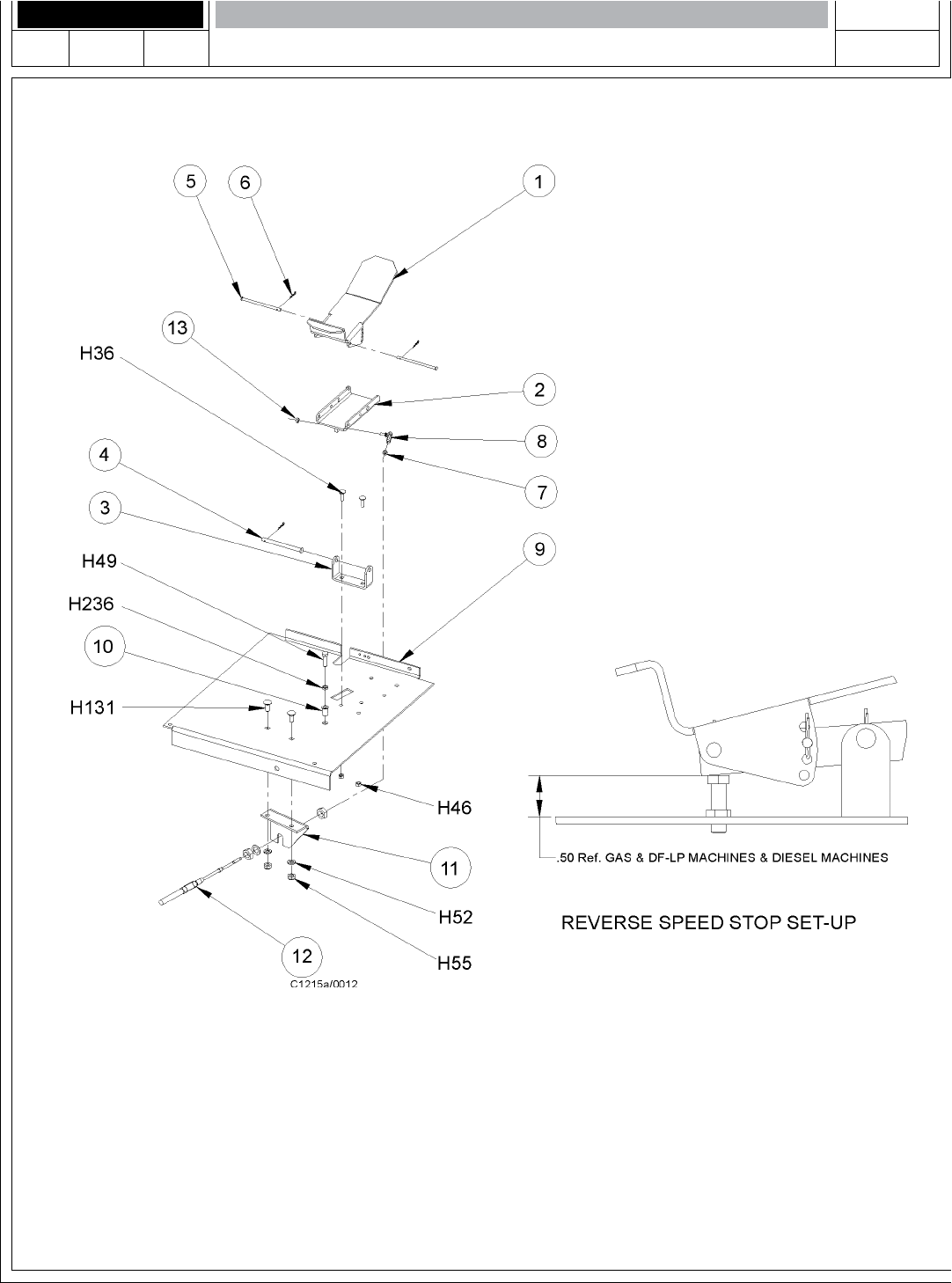 5
6
1
13
H36
2
8
7
4
3
H49
9
H236
10
H131
H46
11
H52
12
H55
C1215a/0012

.50 Ref. GAS & DF-LP MACHINES & DIESEL MACHINES

REVERSE SPEED STOP SET-UP