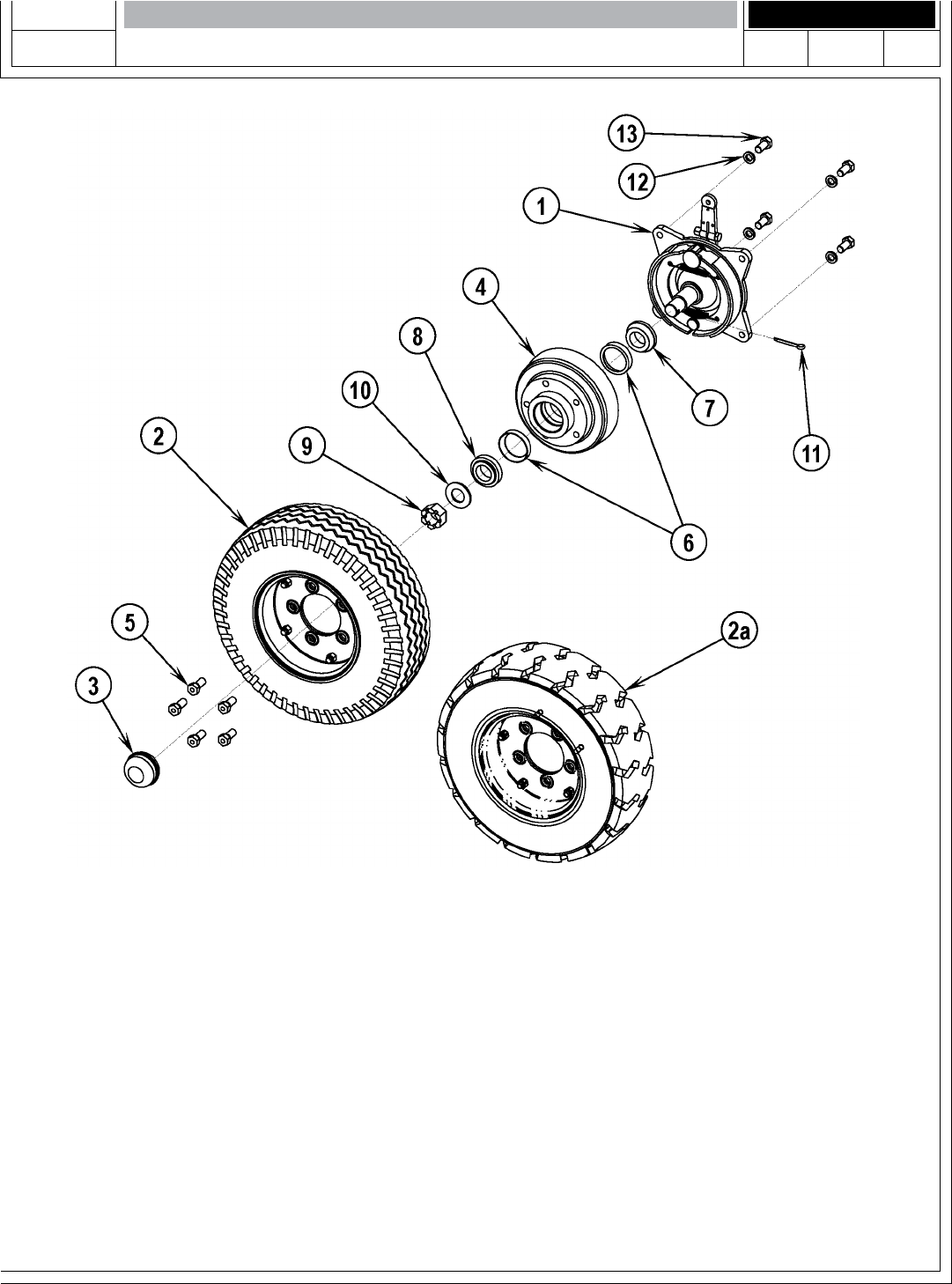 13
12
1
4
8
10
7
11
2
9
6
5
2a
3