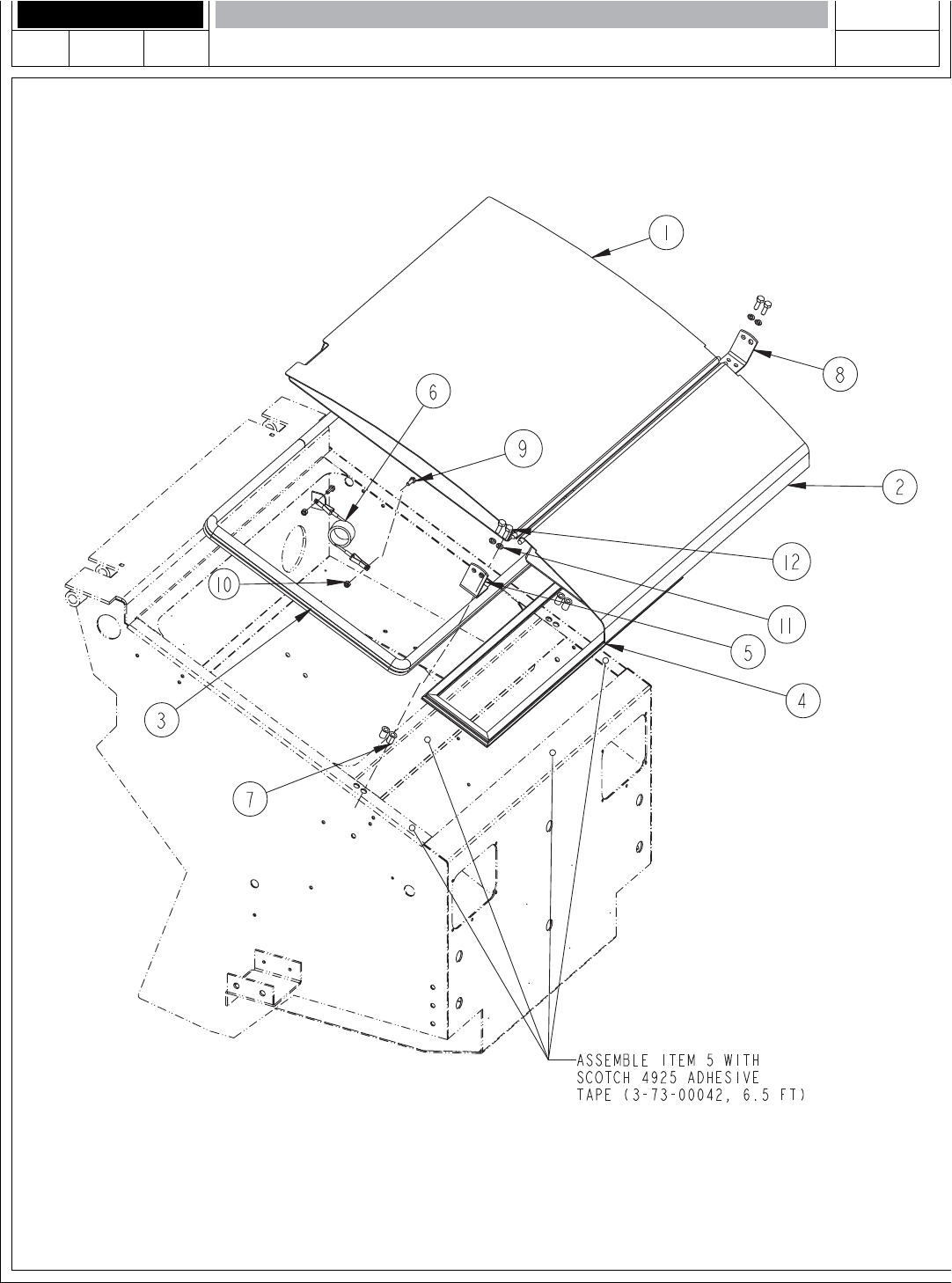 1

8

6

9

2

12

10

11

5

4

3

7

ASSEMBLE ITEM 5 WITH SCOTCH 4925 ADHESIVE TAPE (3-73-00042, 6.5 FT)