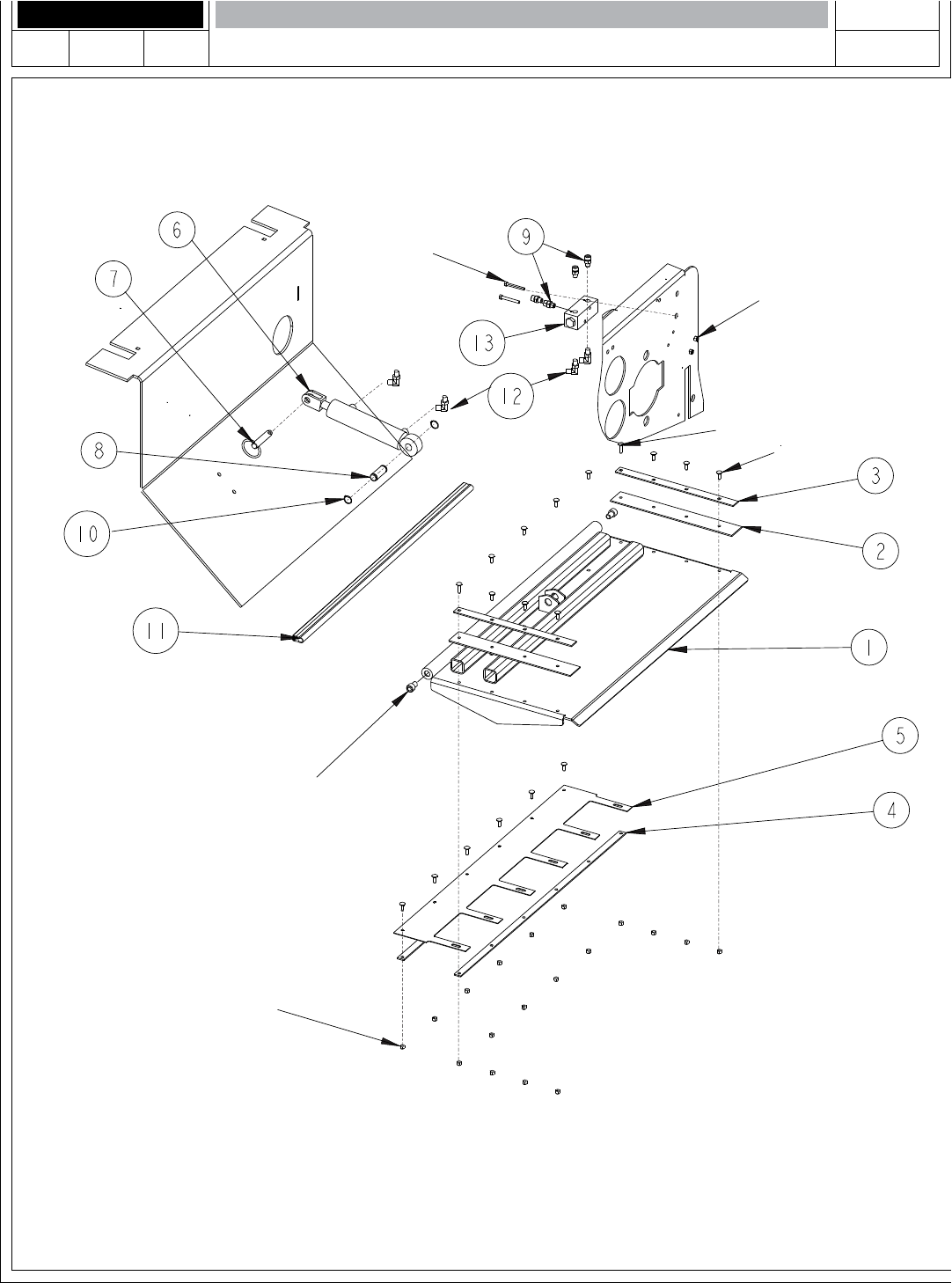 6
7
9
13
12
8
10
3
2
11
1
5
4