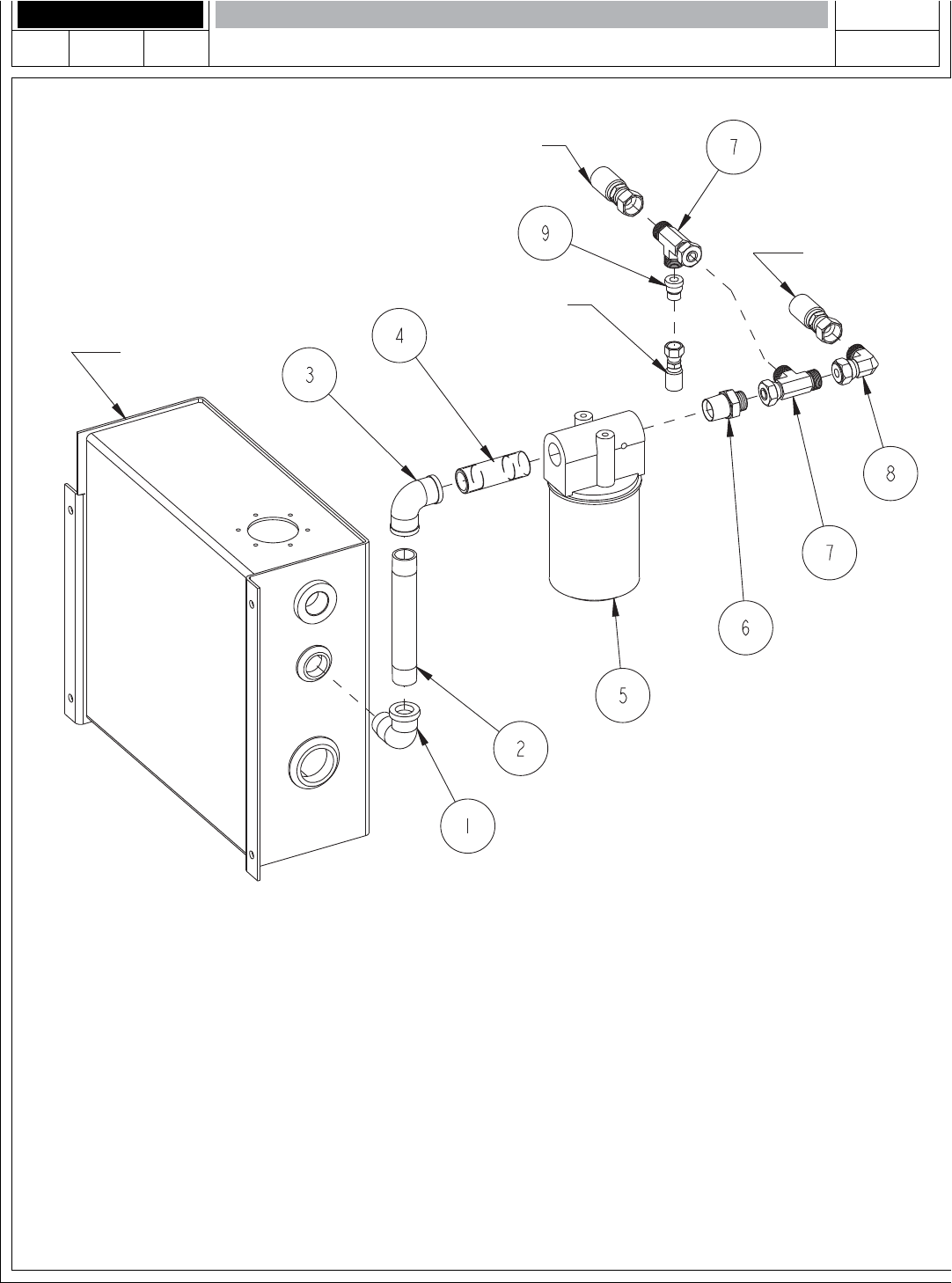 7

9

4

3

8

7

6

5

2

1