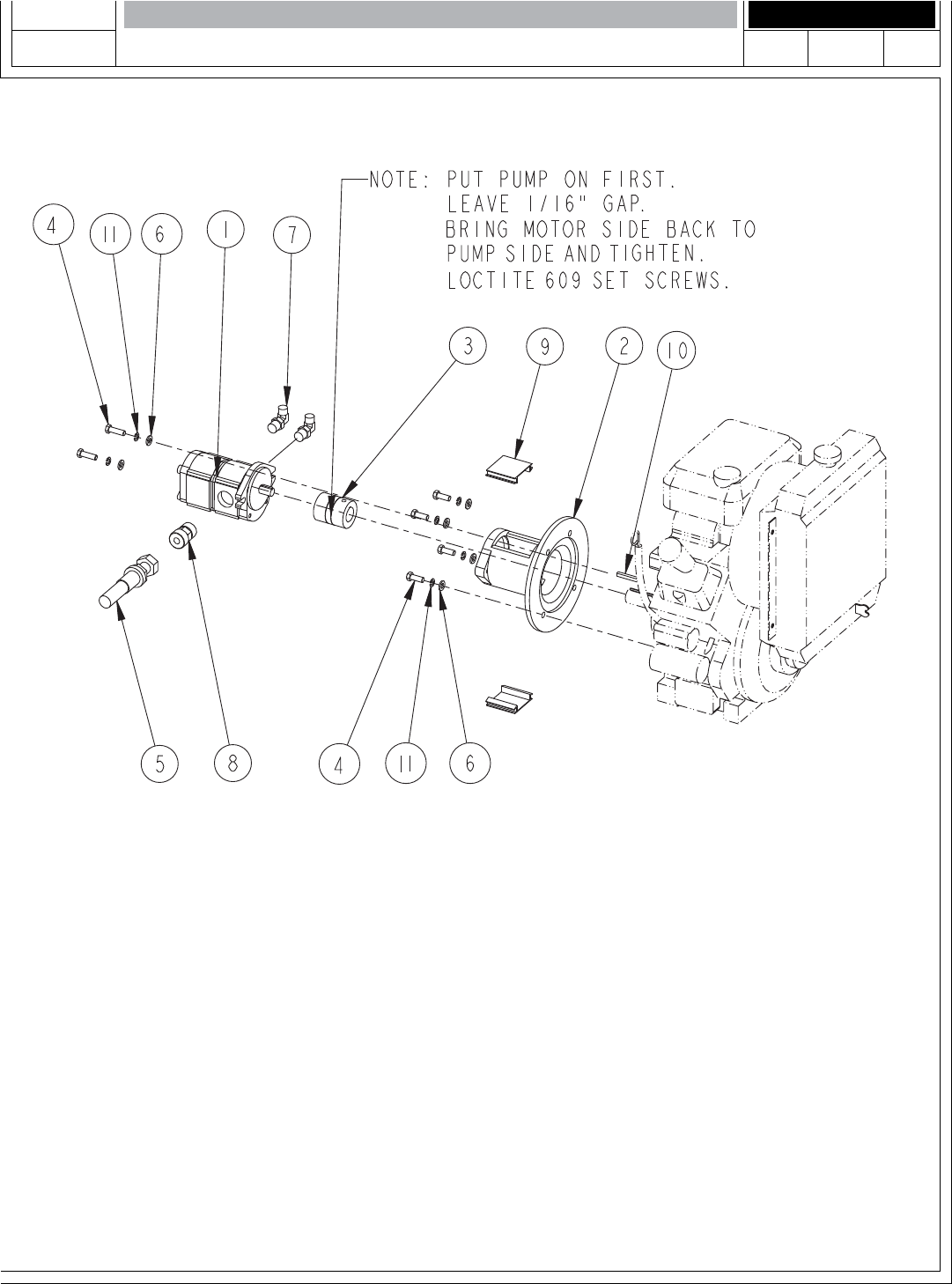 NOTE: PUT PUMP ON FIRST.
LEAVE 1/16" GAP.
BRING MOTOR SIDE BACK TO
PUMP SIDE AND TIGHTEN.
LOCTITE 609 SET SCREWS.

4
11
6
1
7
3
9
2
10
5
8
4
11
6