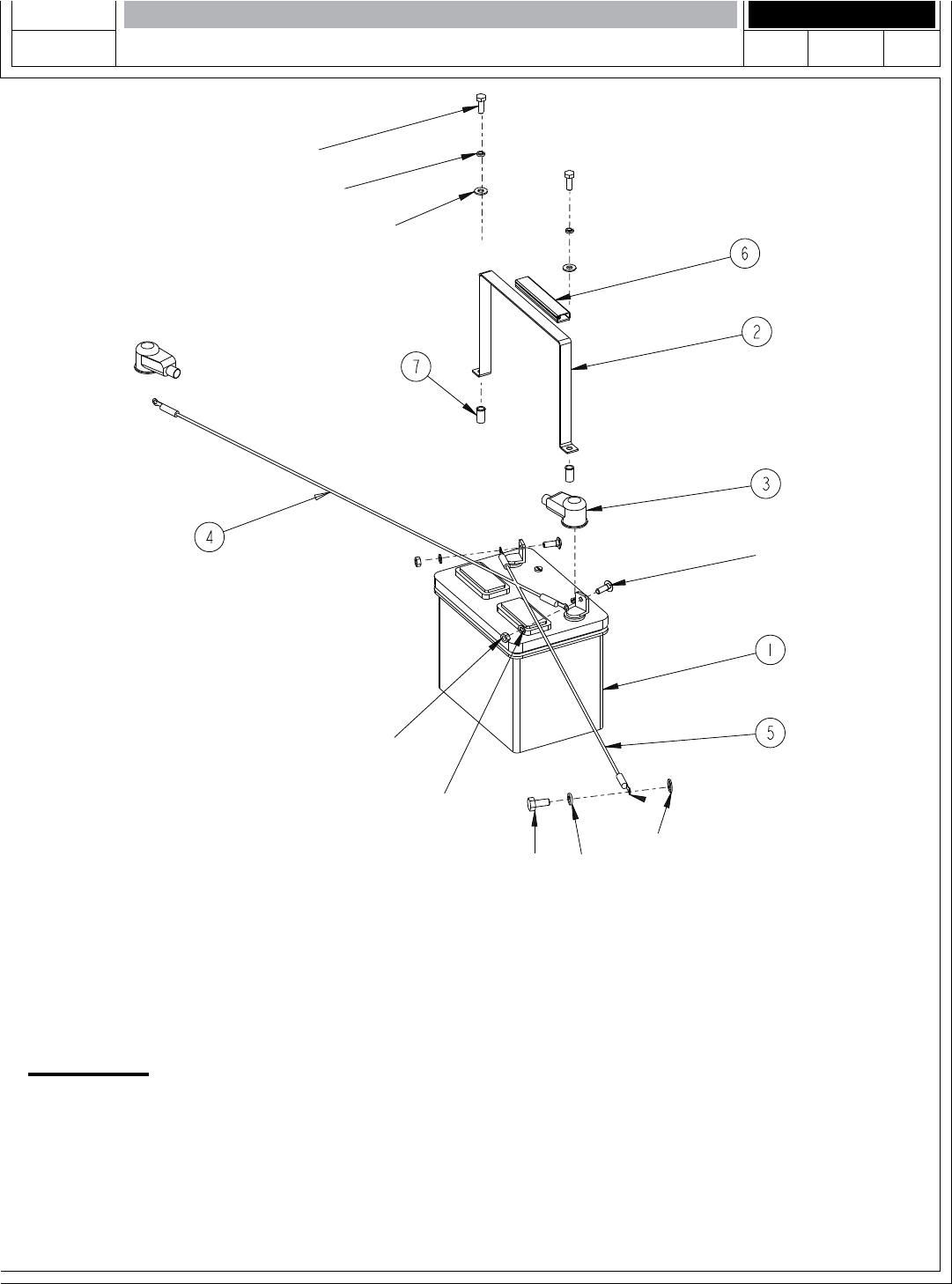 6

2

7

3

4

1

5