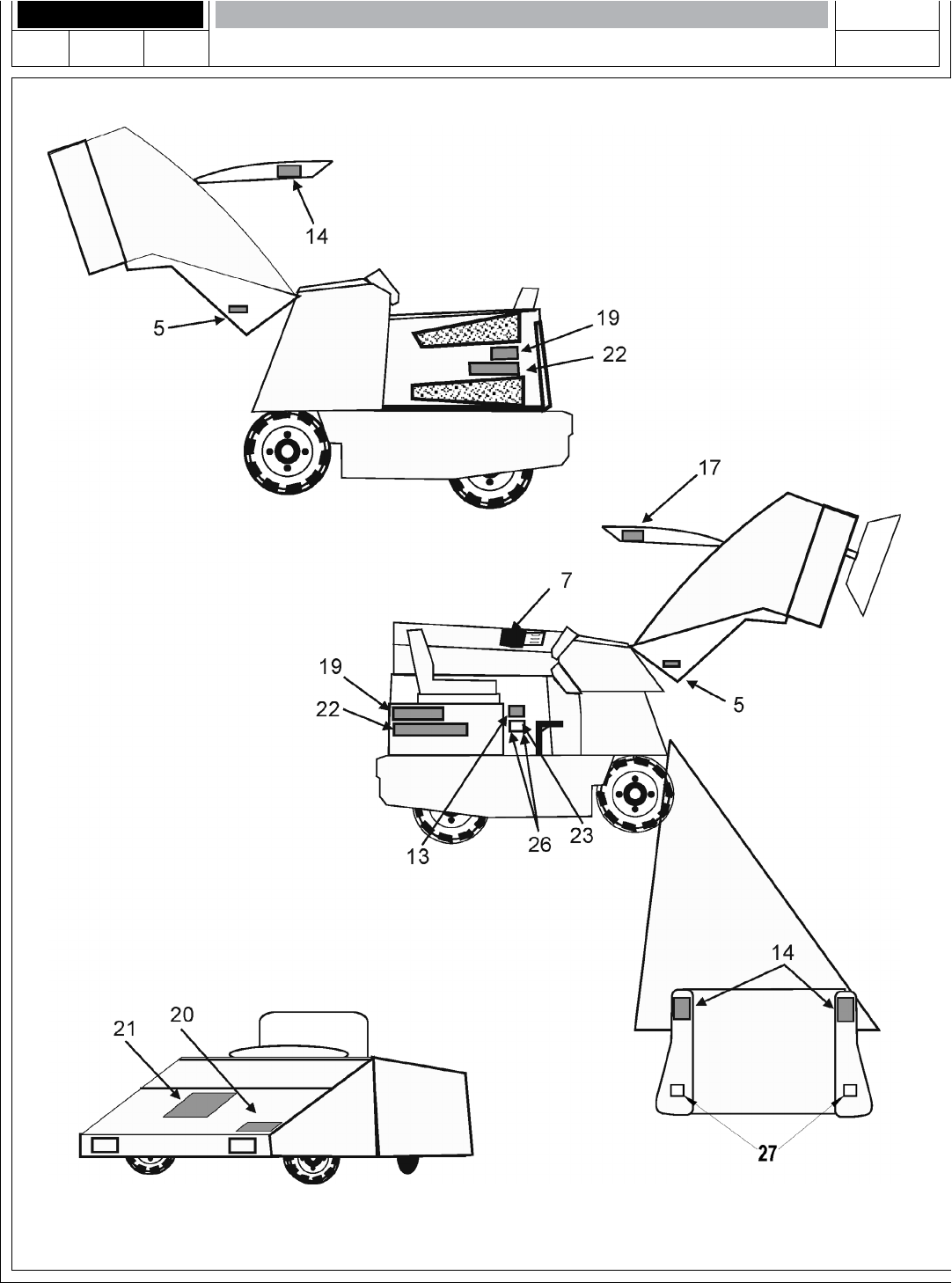 14

5

19

22

17

7

19

22

5

13

26

23

14

21

20

27