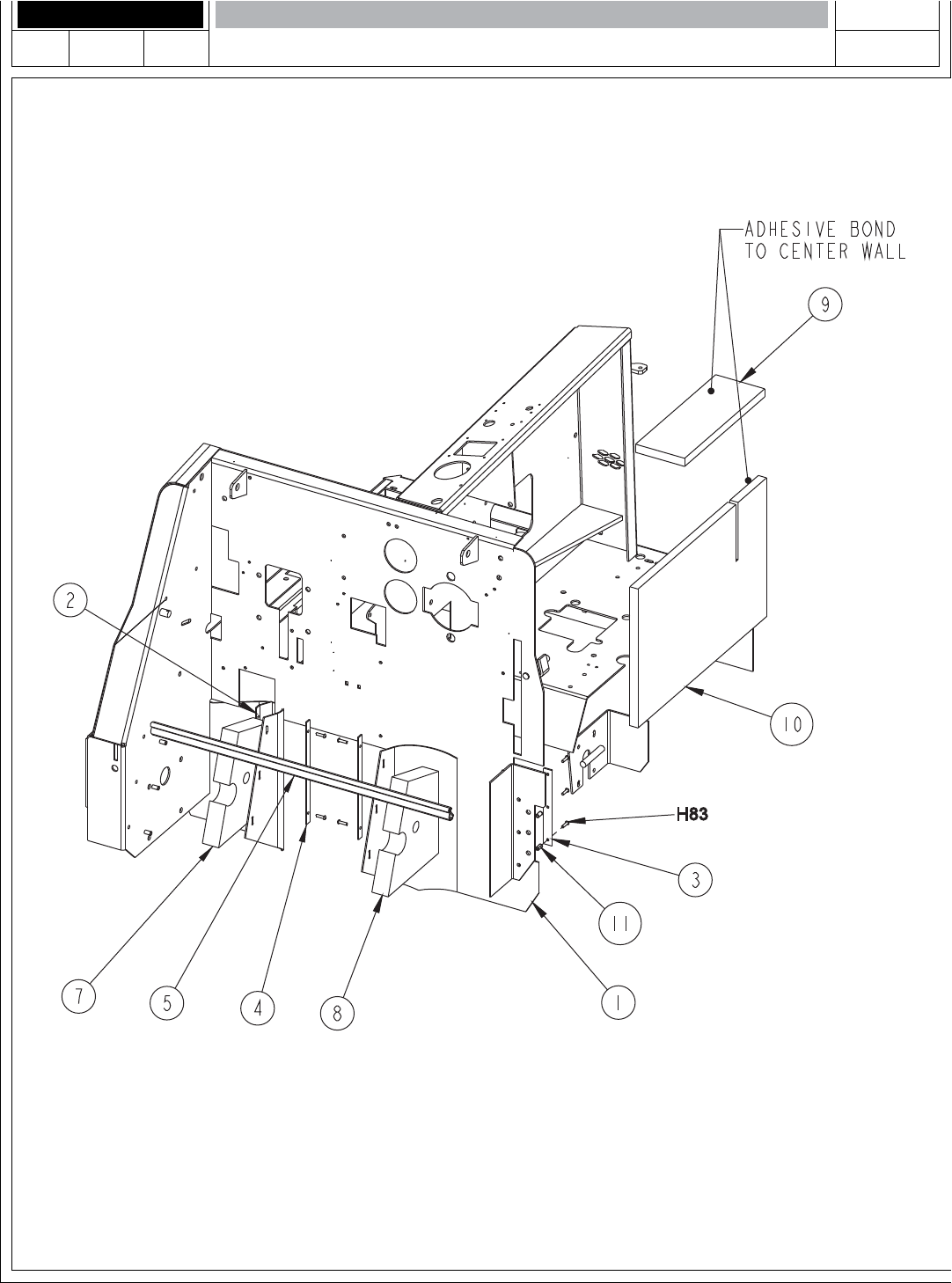 ADHESIVE BOND TO CENTER WALL

9

2

10

H83

3

11

7

5

4

8

1