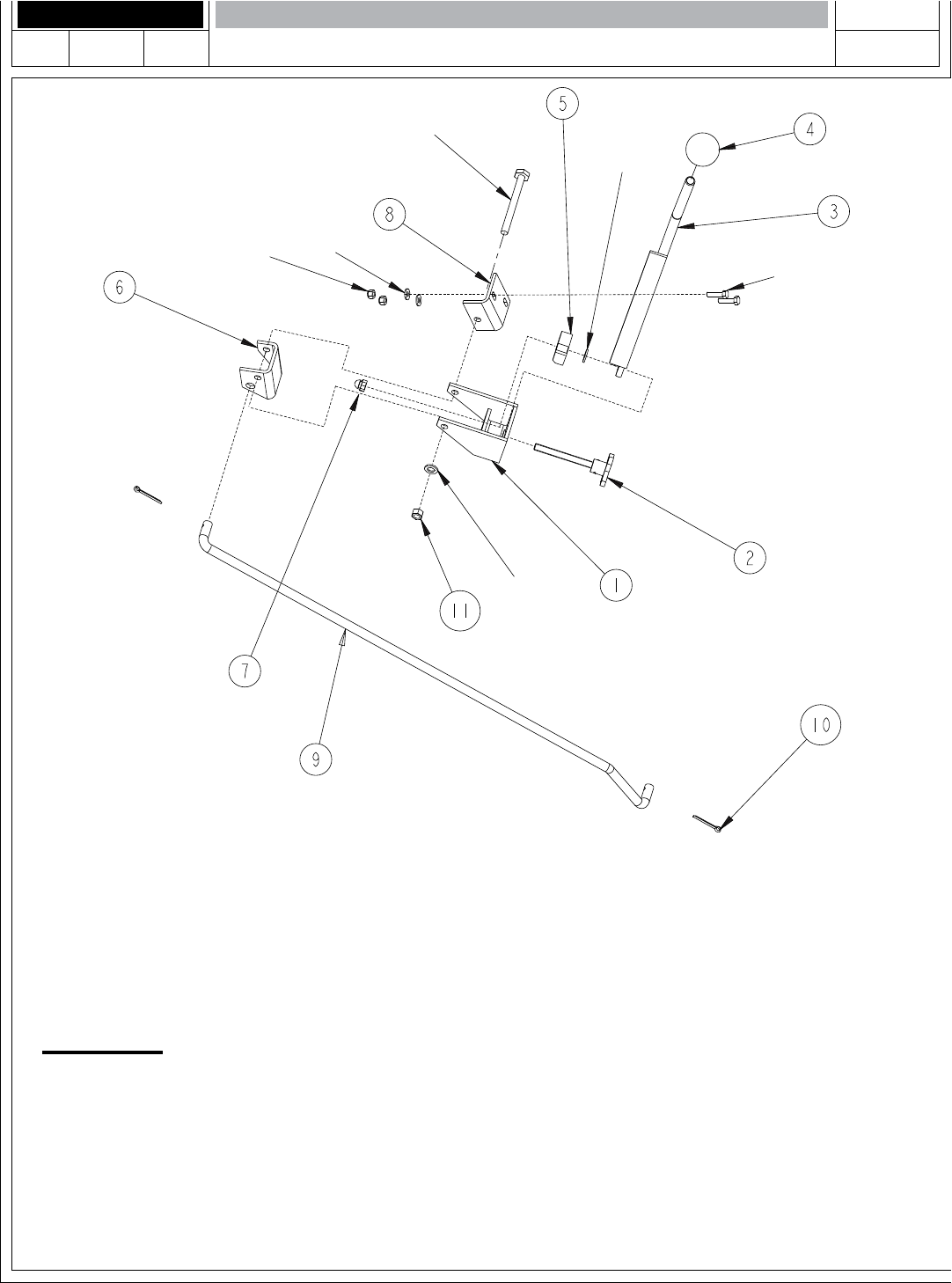 5

4

3

8

6

2

1

11

7

9

10