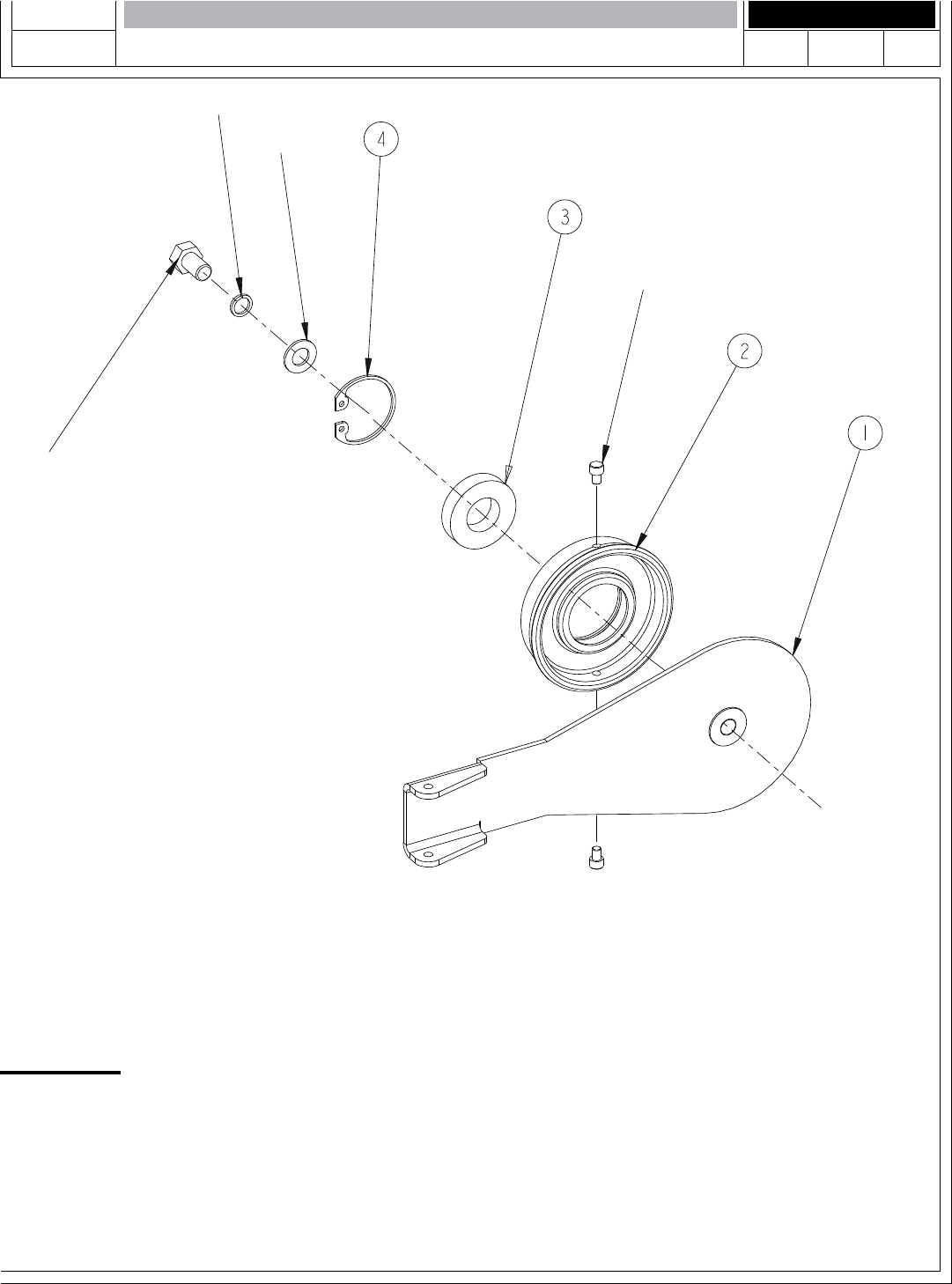 4

3

2

1