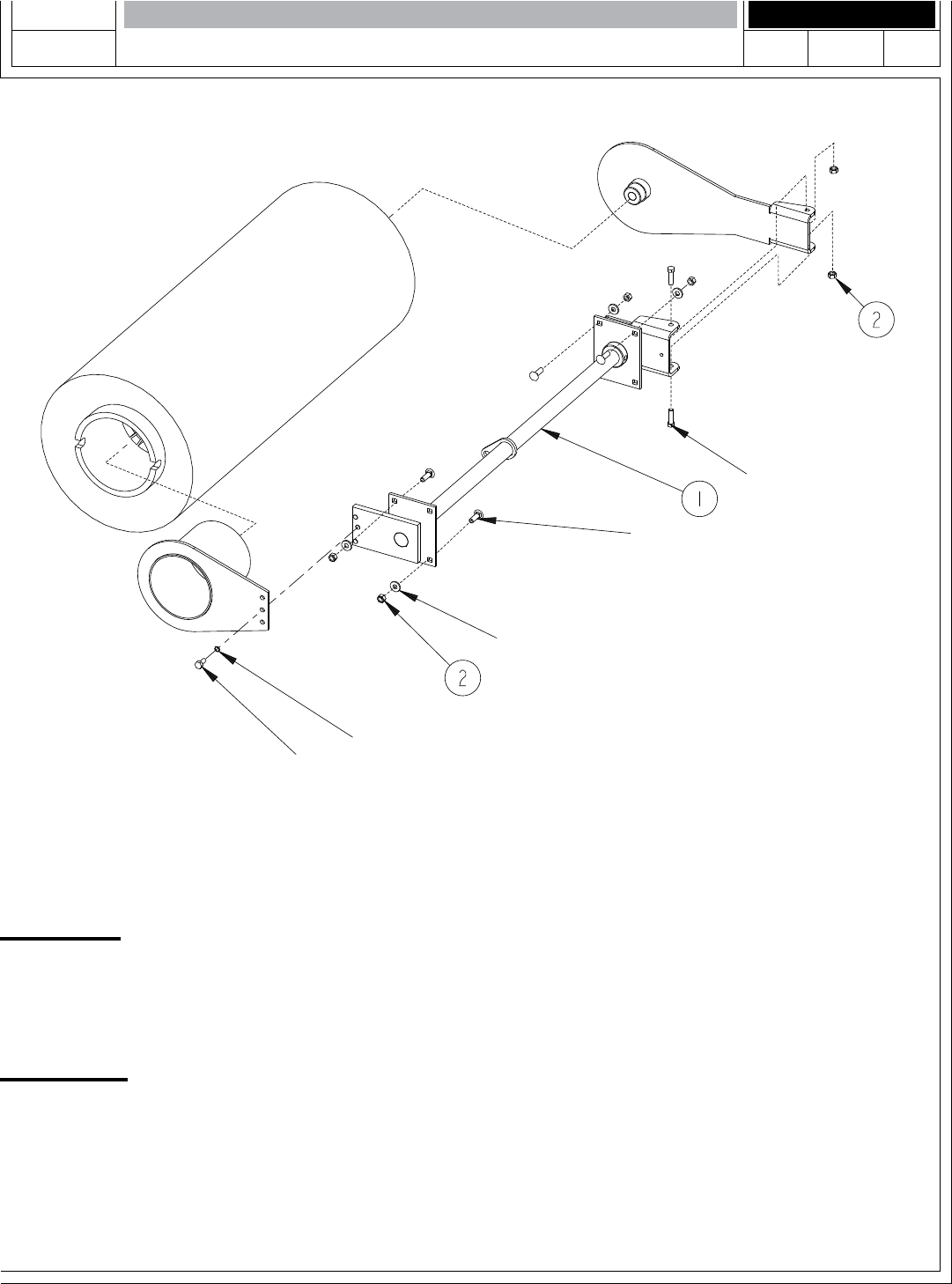 2

1

2