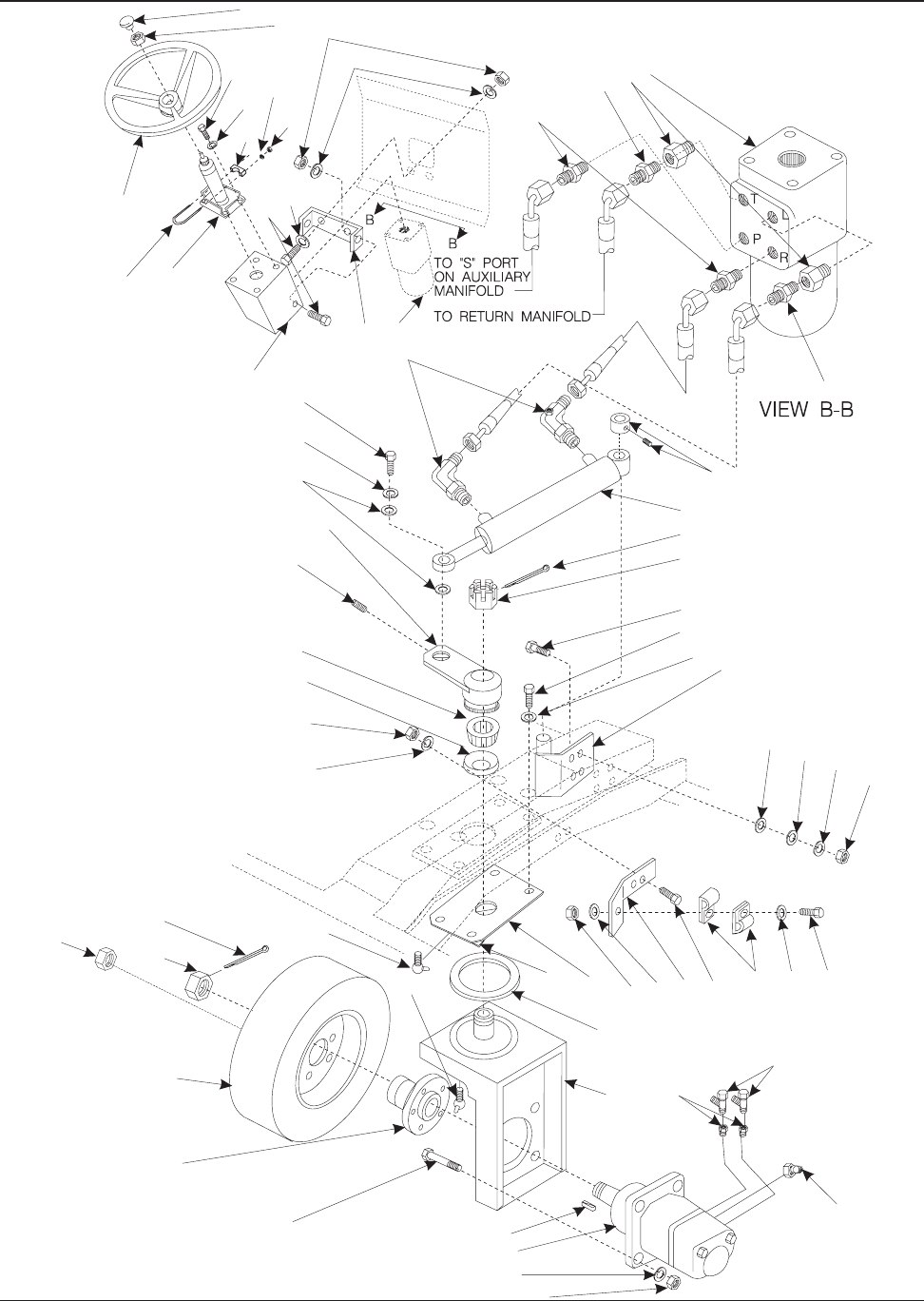 B
B
TO "S" PORT ON AUXILIARY MANIFOLD
TO RETURN MANIFOLD
T
L
P
R
VIEW B-B