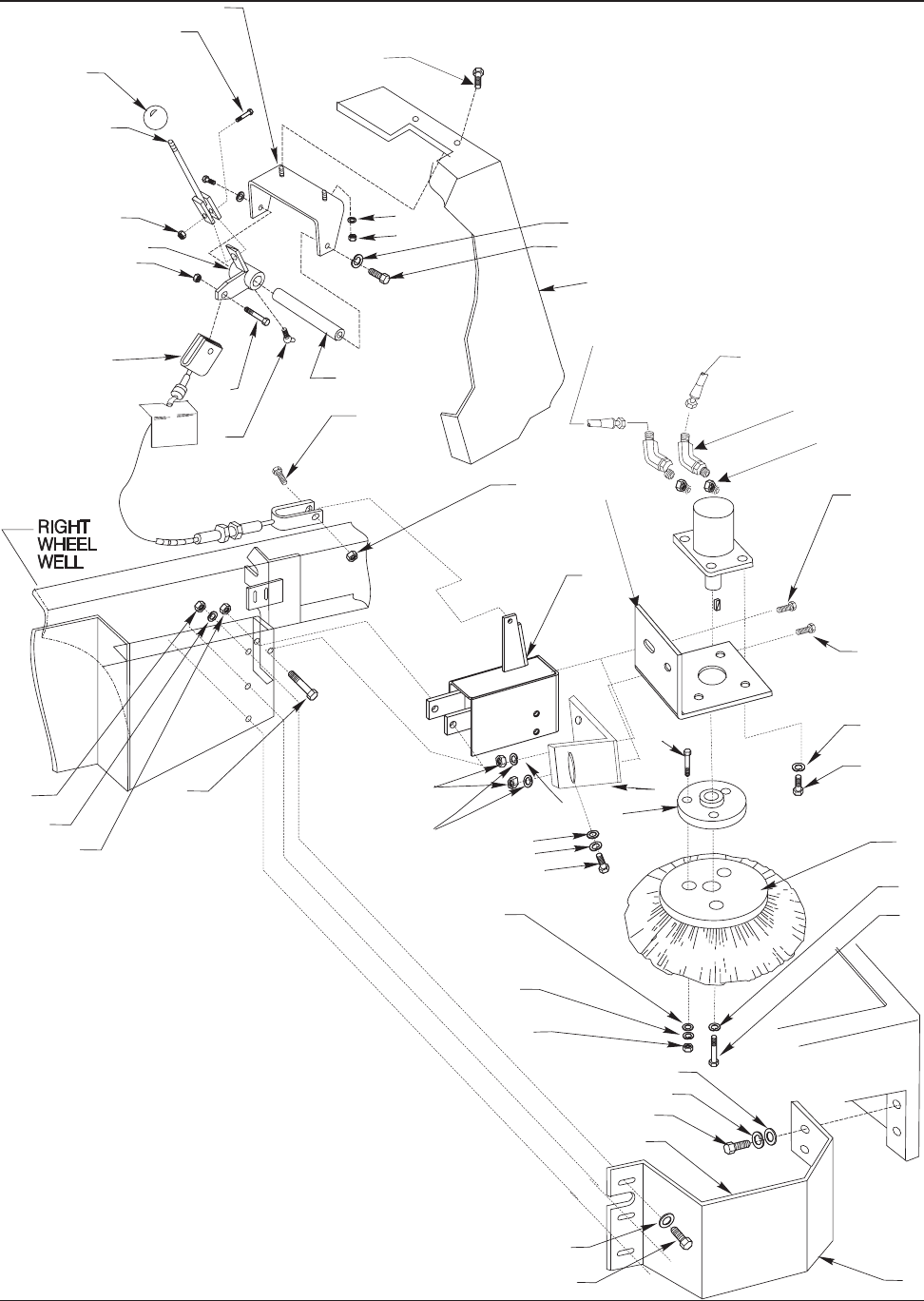 RIGHT
WHEEL
WELL