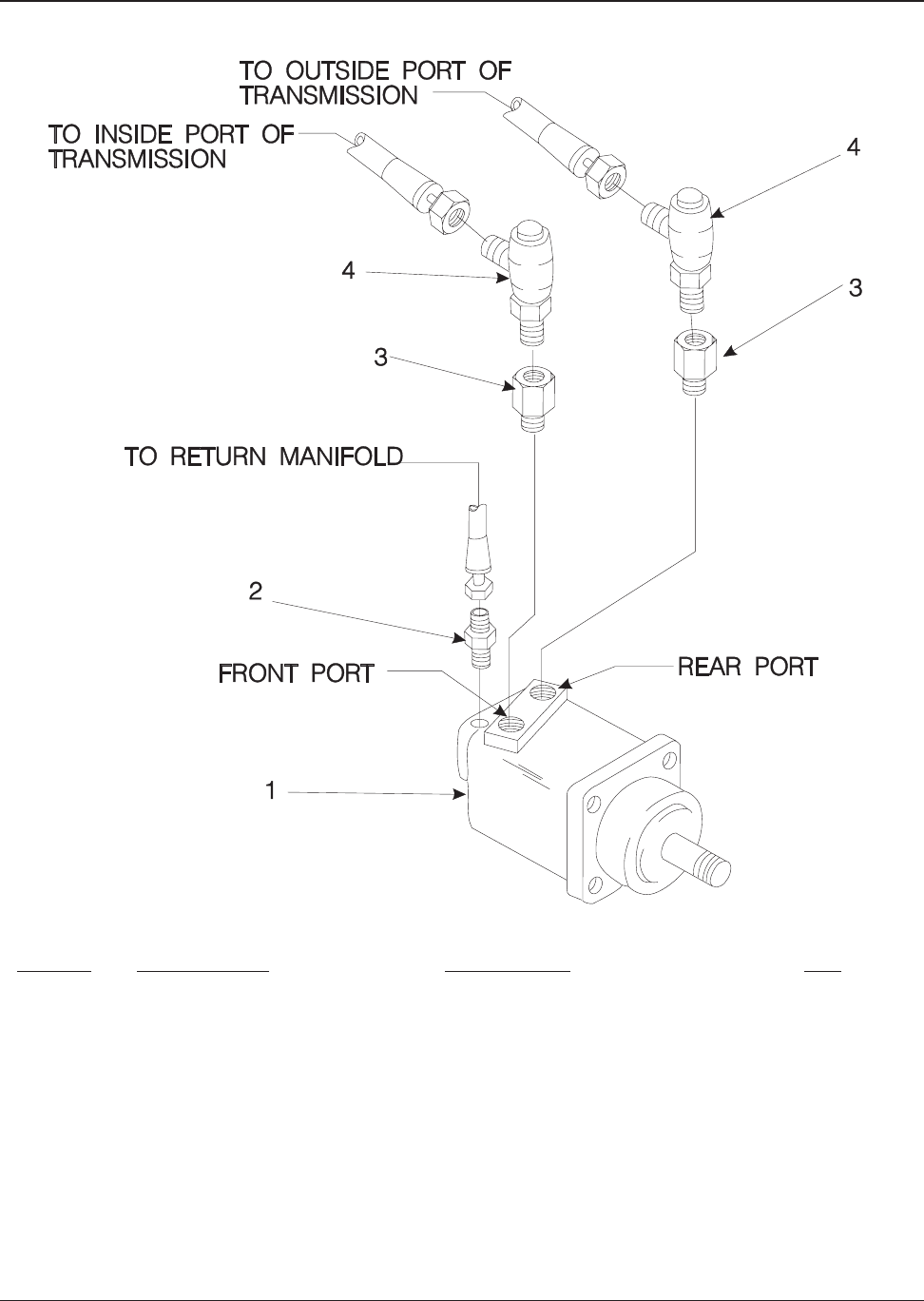 TO OUTSIDE PORT OF TRANSMISSION

TO INSIDE PORT OF TRANSMISSION

4

4

3

3

TO RETURN MANIFOLD

2

FRONT PORT

REAR PORT

1