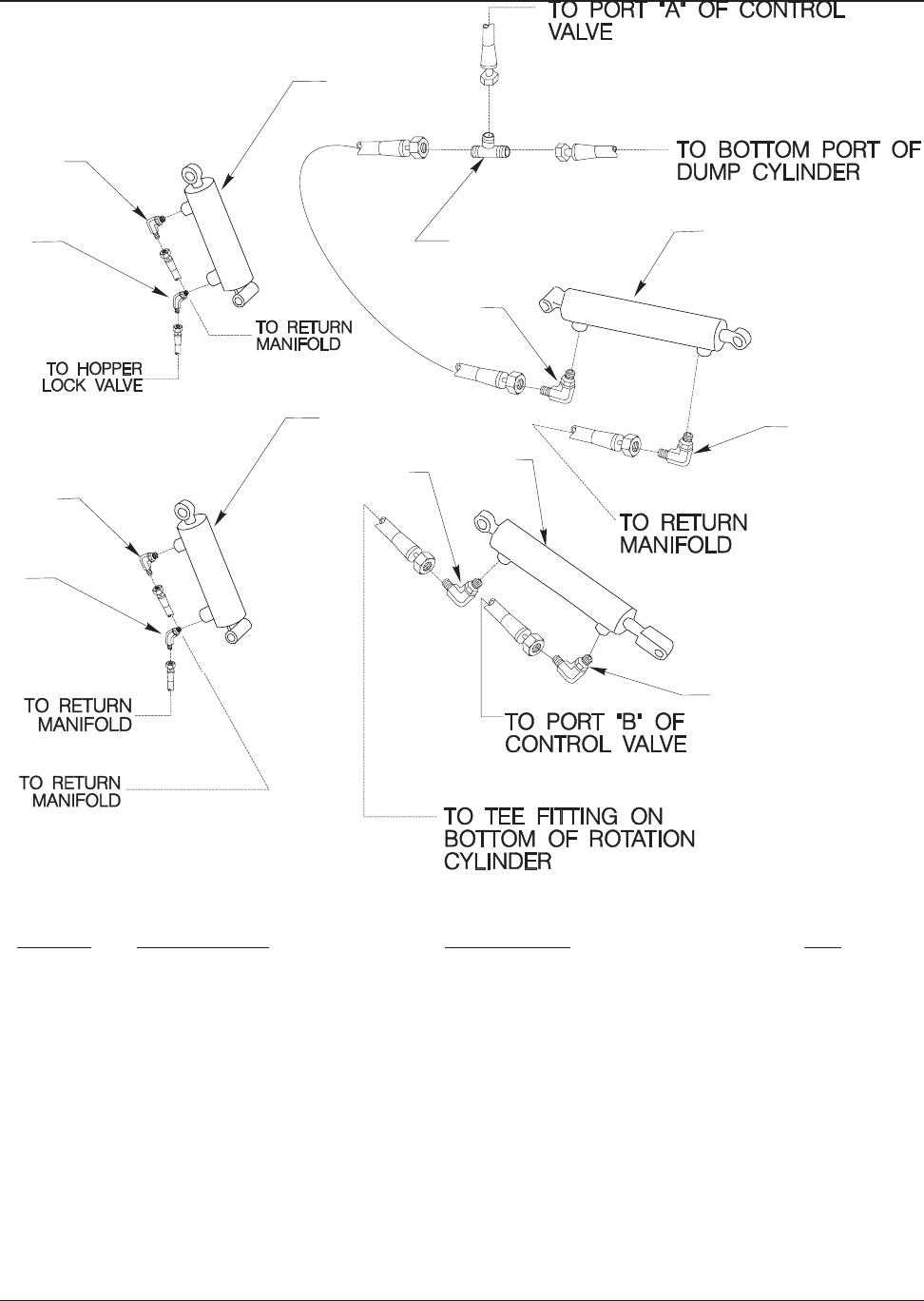 TO PORT "A" OF CONTROL VALVE

TO BOTTOM PORT OF DUMP CYLINDER

TO RETURN MANIFOLD

TO HOPPER LOCK VALVE

TO RETURN MANIFOLD

TO RETURN MANIFOLD

TO RETURN MANIFOLD

TO PORT "B" OF CONTROL VALVE

TO TEE FITTING ON BOTTOM OF ROTATION CYLINDER