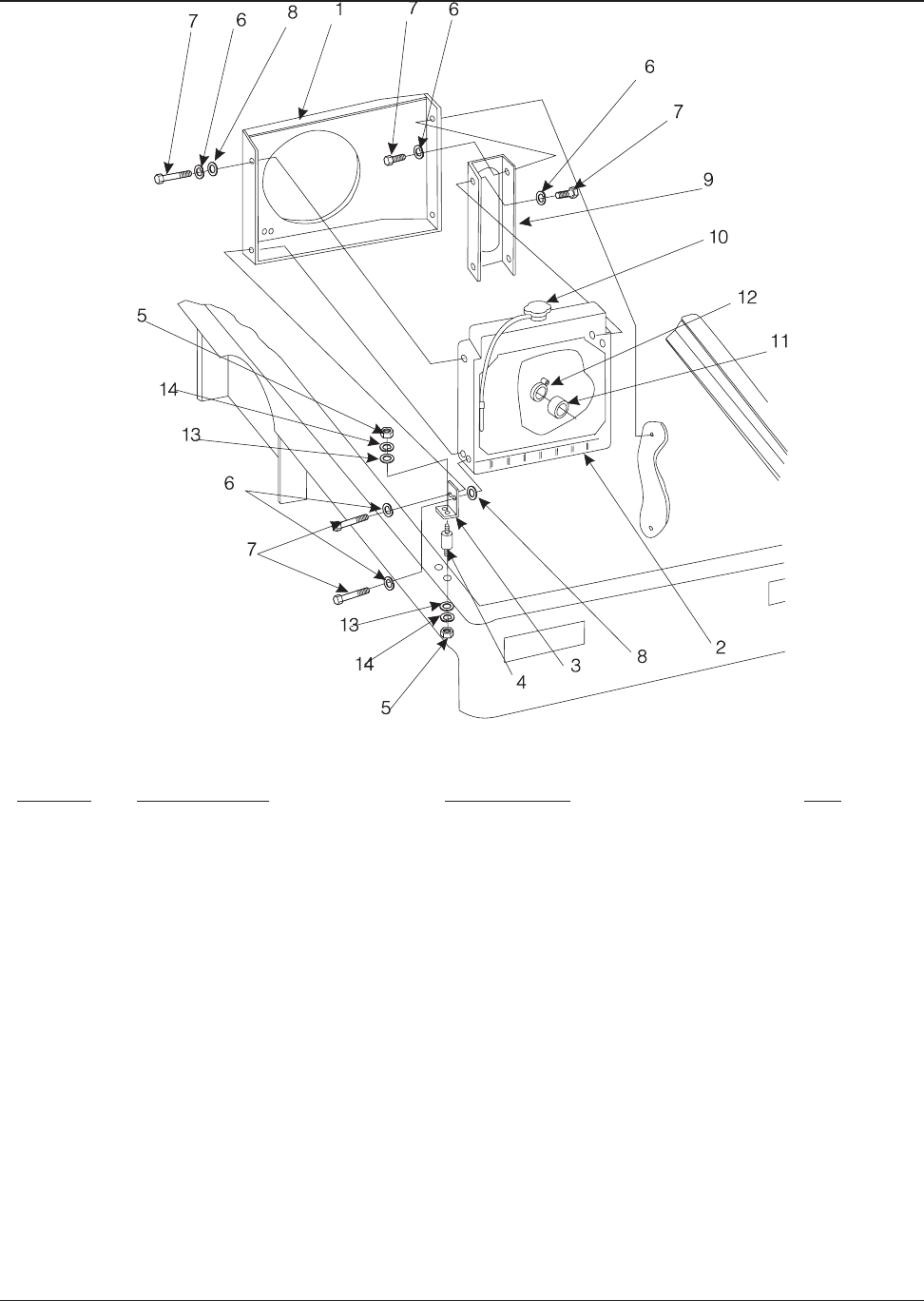 7 6 8 1 7 6

6
7
9
10

12
11
5
14
13
6
7
13
14
5 4 3 8 2