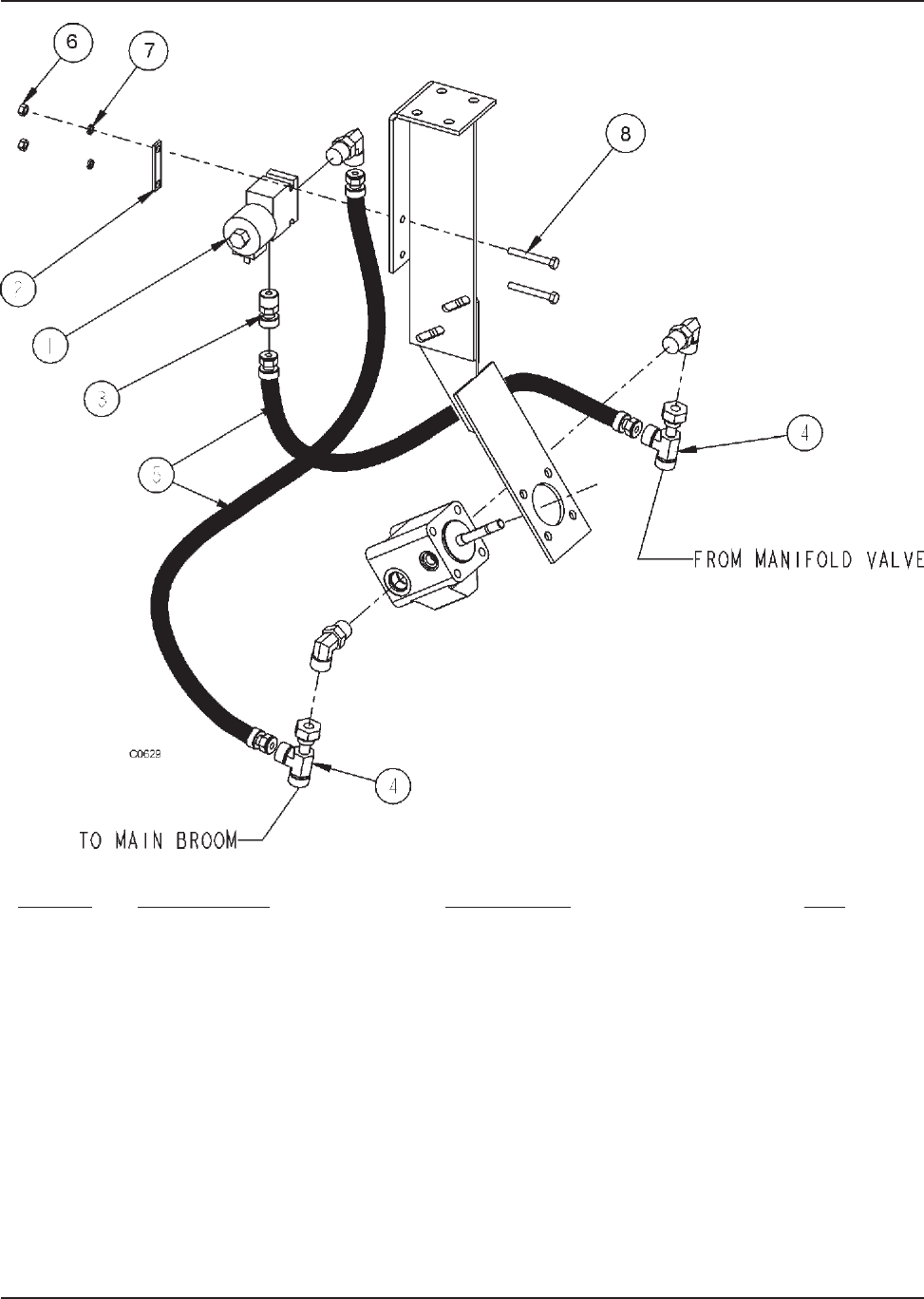 6
7
8
2
1
3
5
4
FROM MANIFOLD VALVE
C0629
4
TO MAIN BROOM