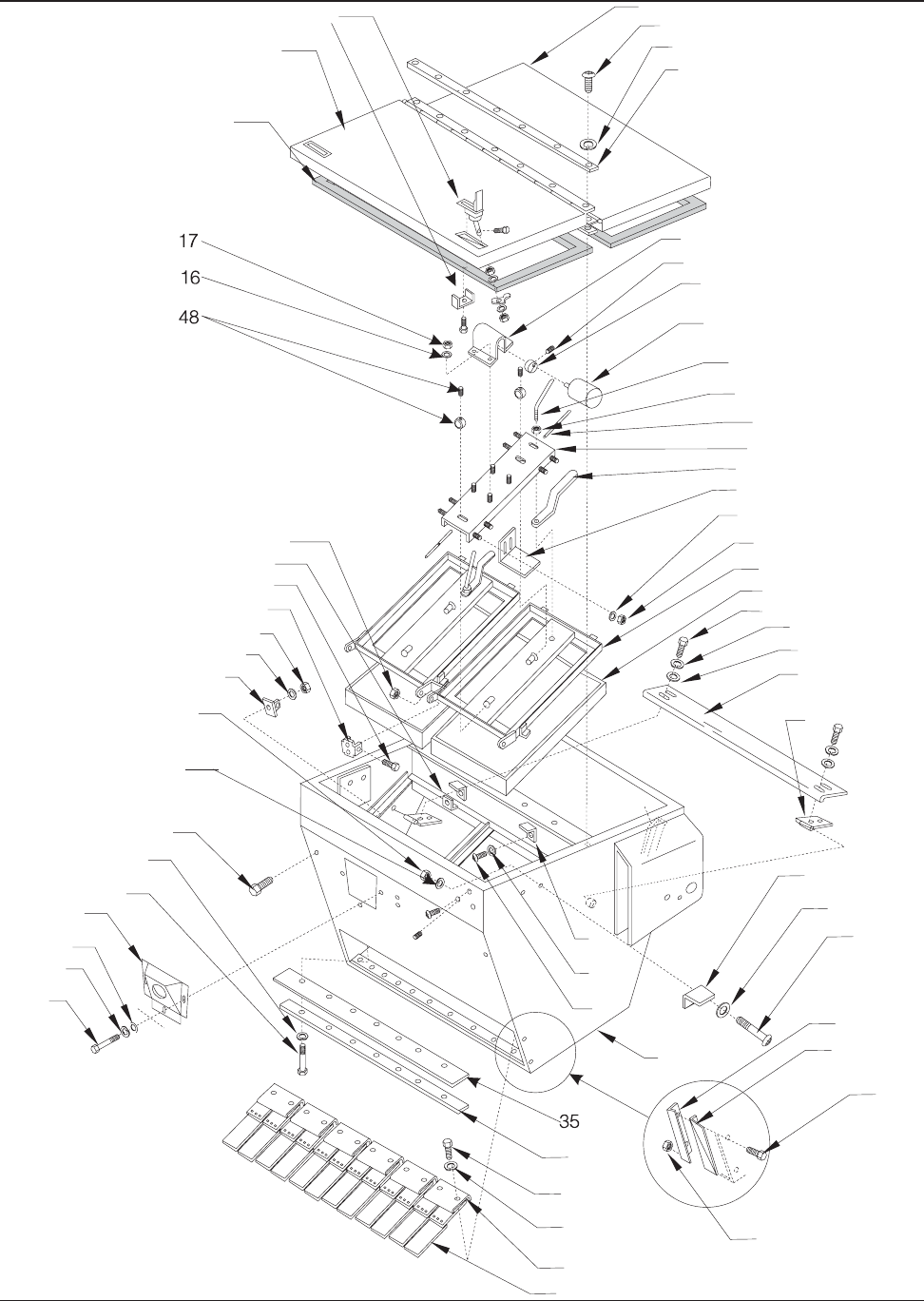 17
16
48
35