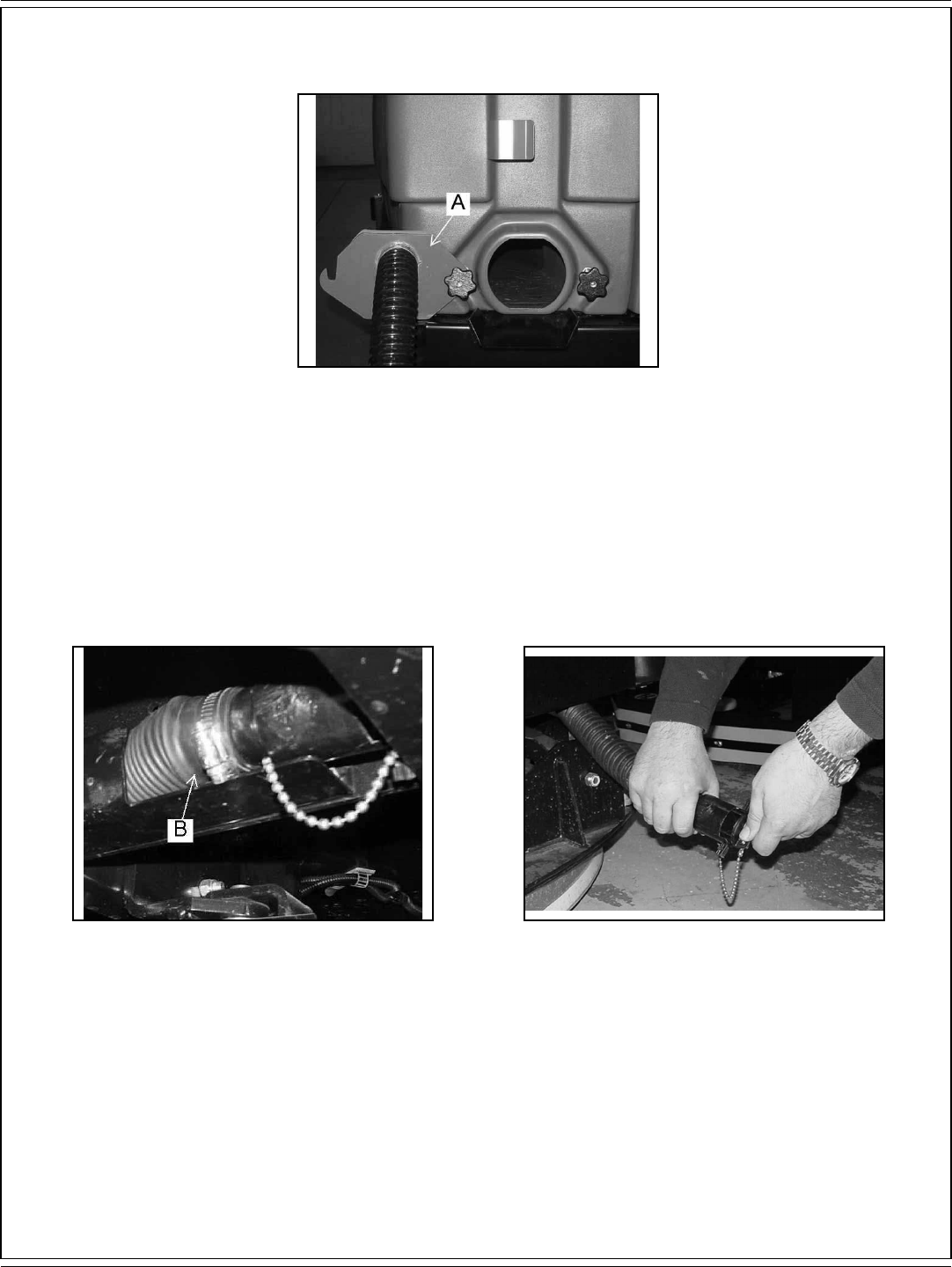 A

B