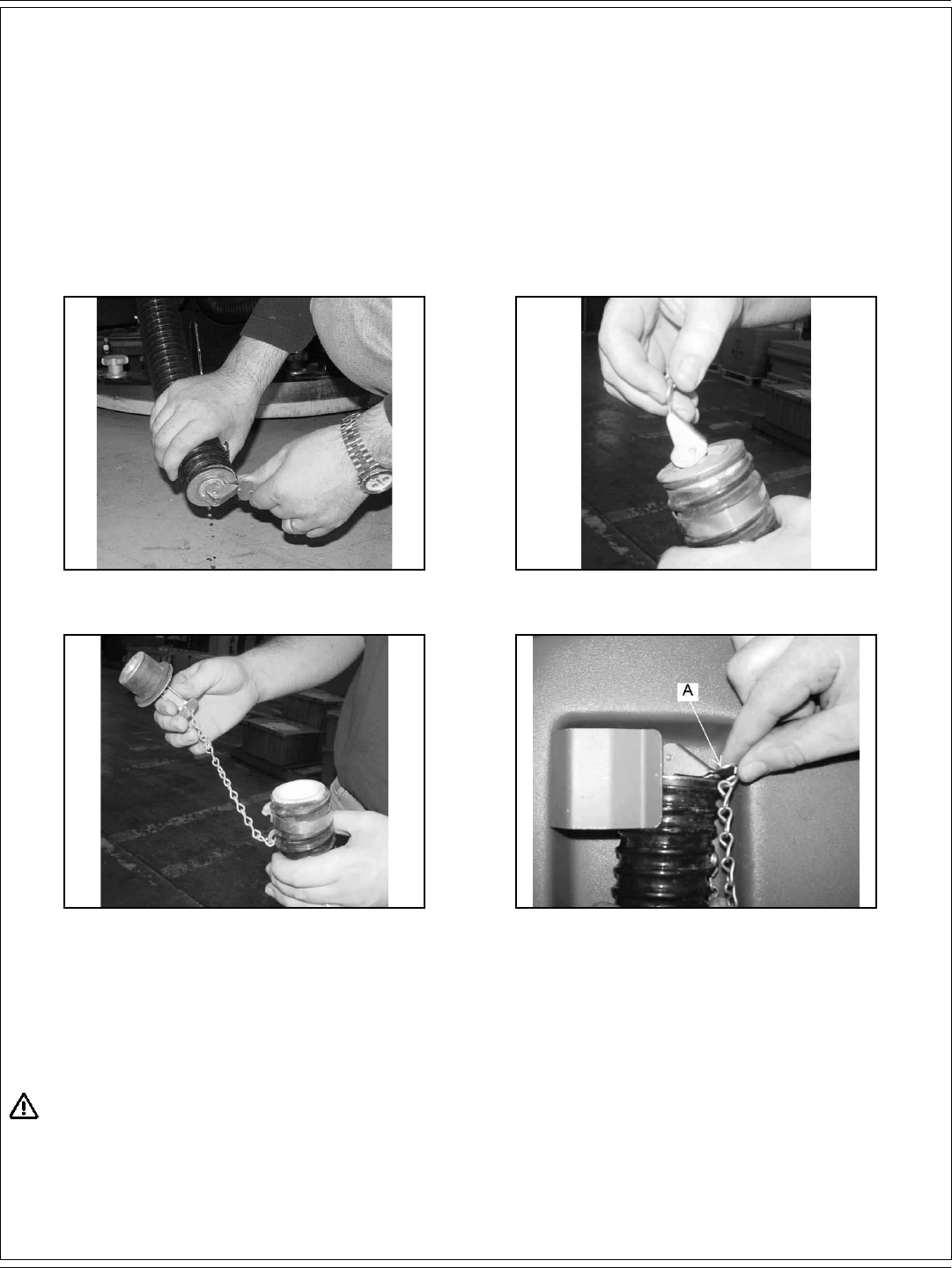 A