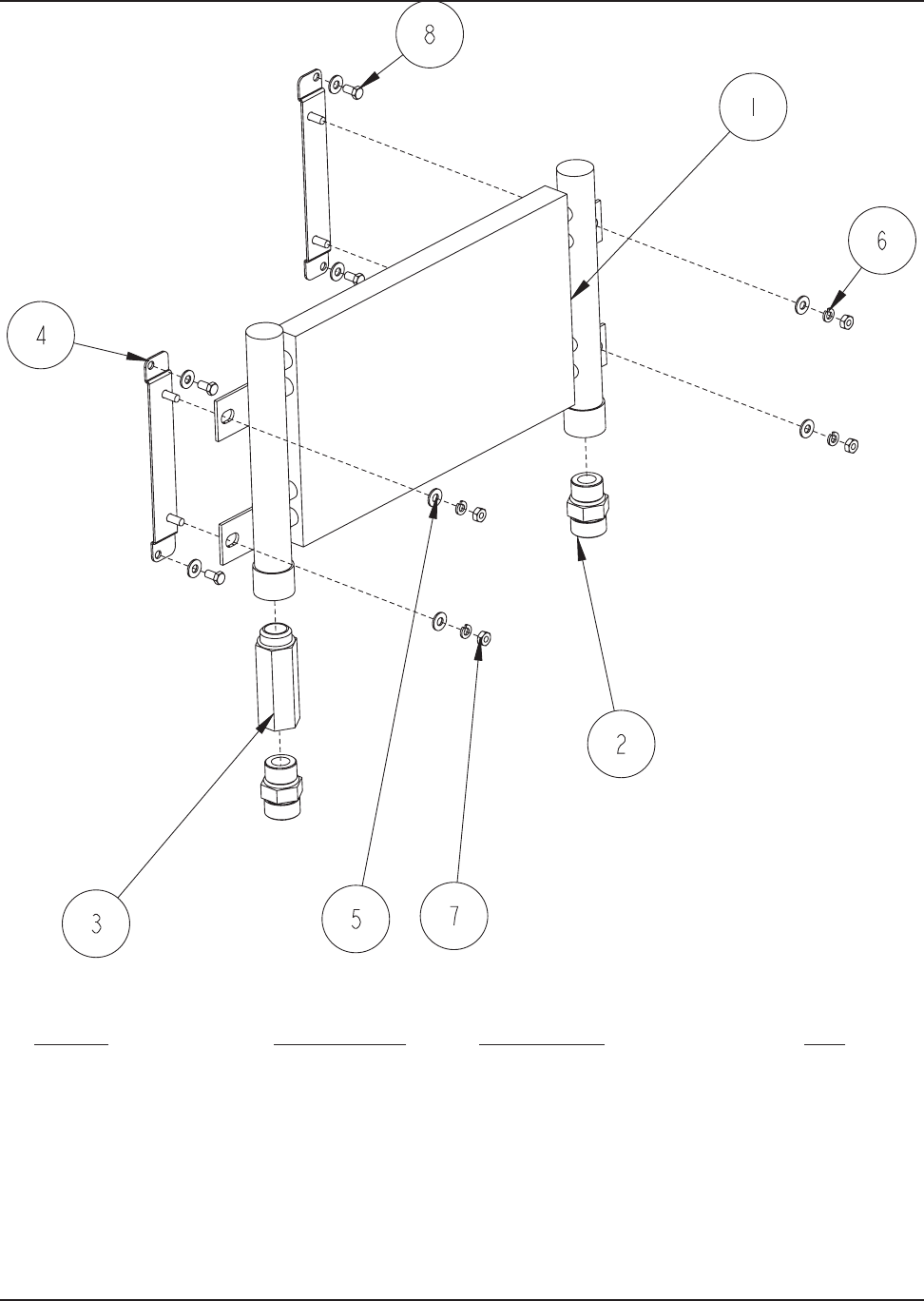 8

1

6

4

2

3

5

7