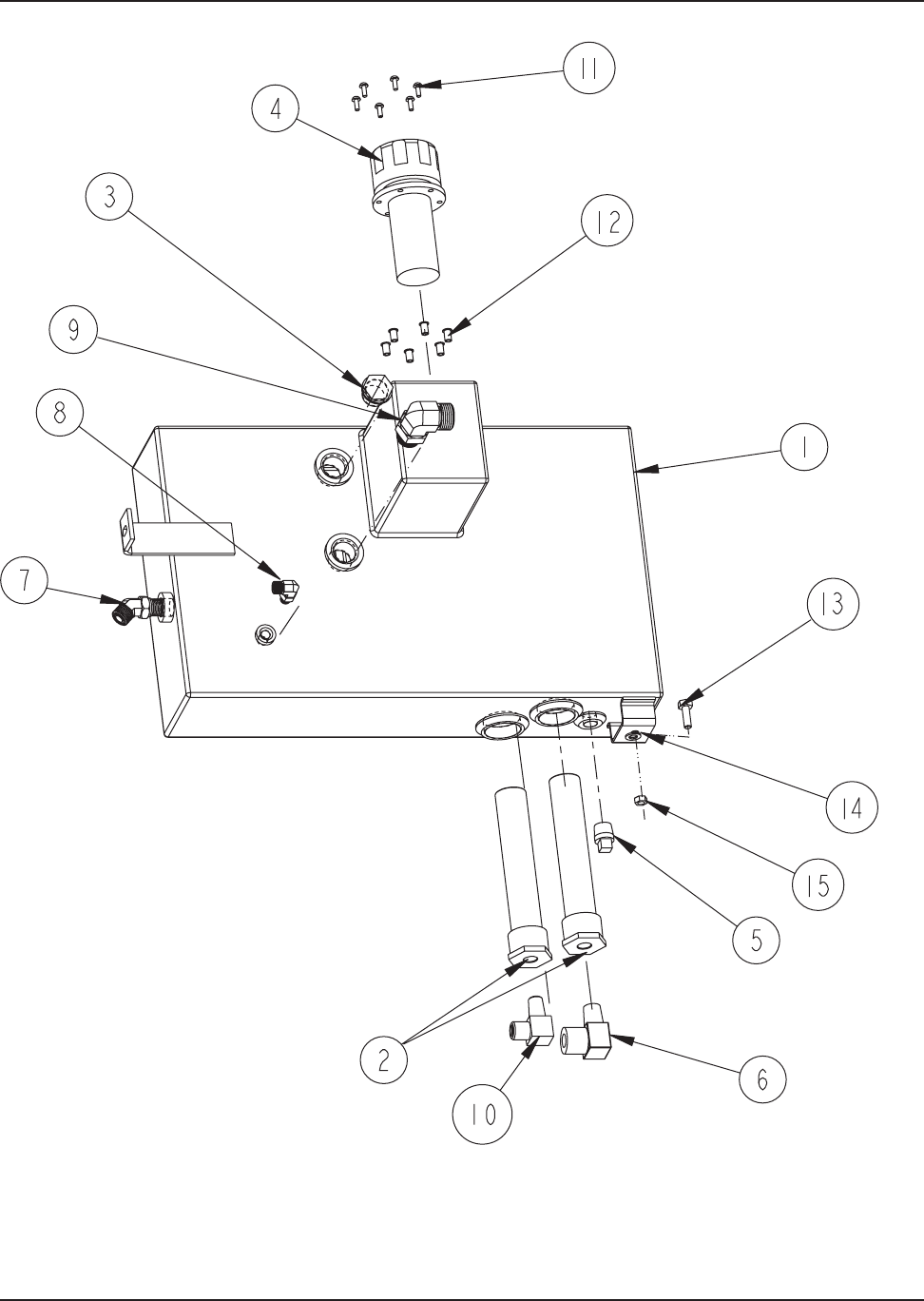 11
4
3
12
9
8
1
7
13
14
15
5
2
6
10