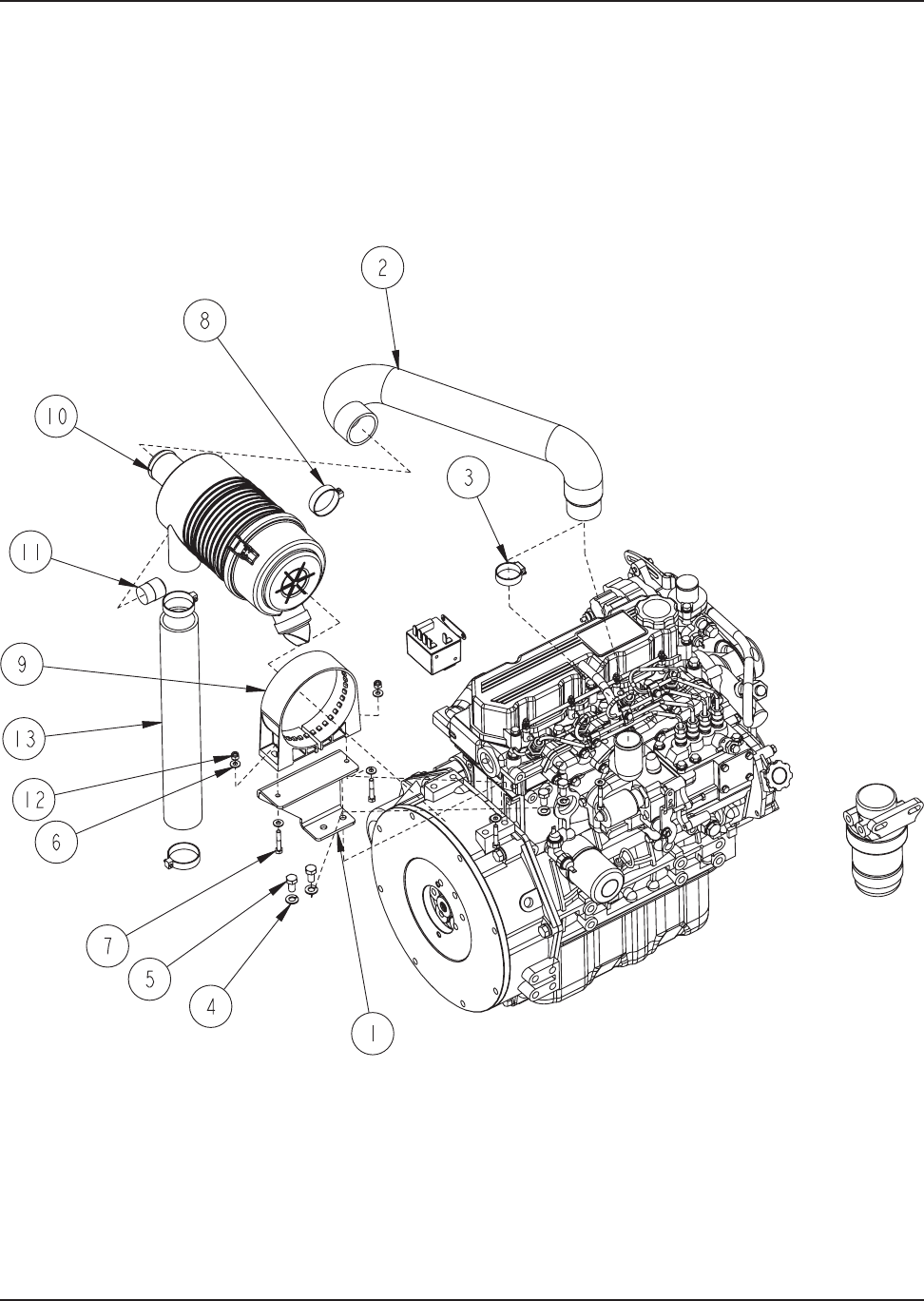 2
8
10
3
11
9
13
12
6
7
5
4
1