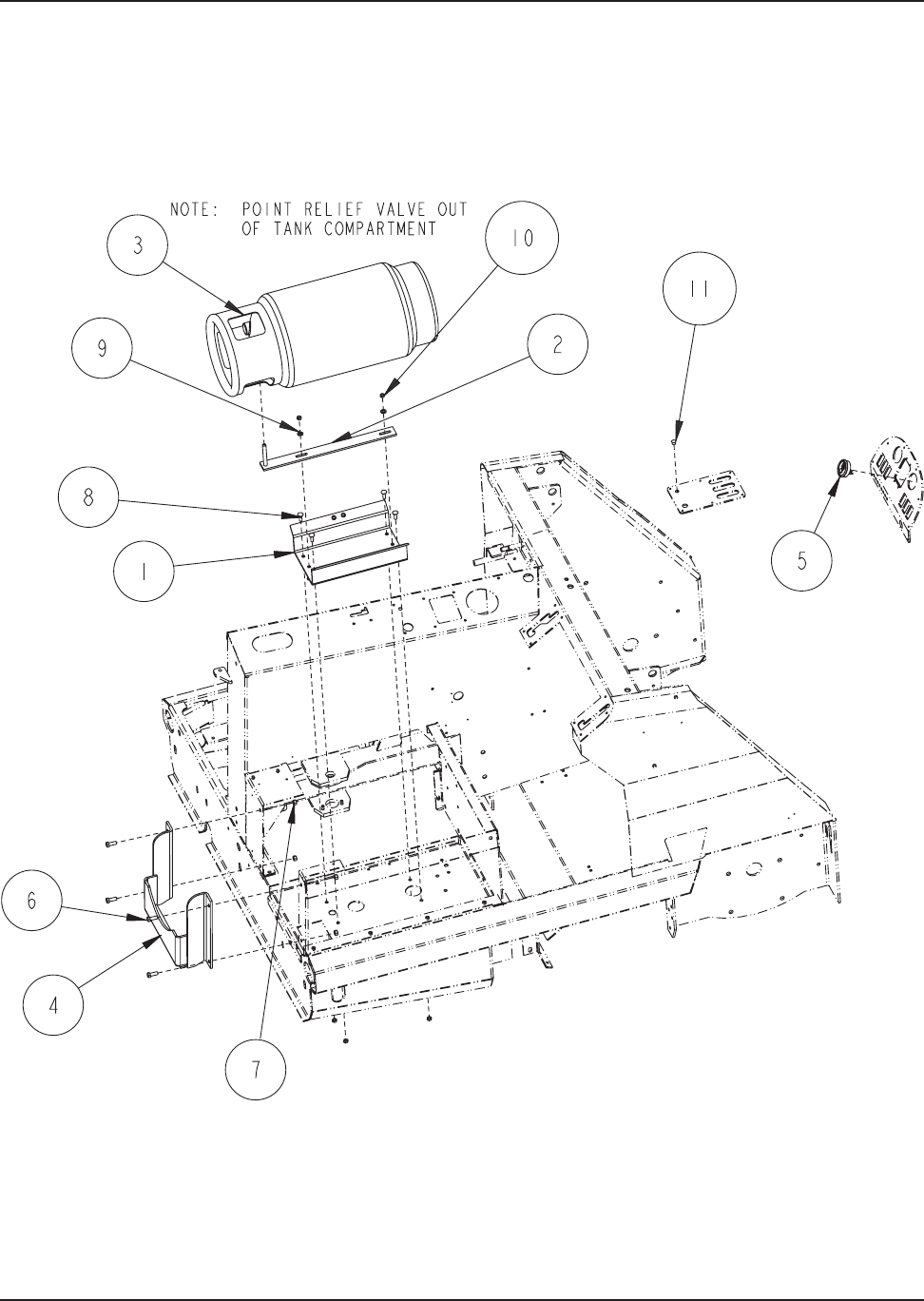 NOTE: POINT RELIEF VALVE OUT OF TANK COMPARTMENT

3

10

11

9

2

8

1

5

6

4

7