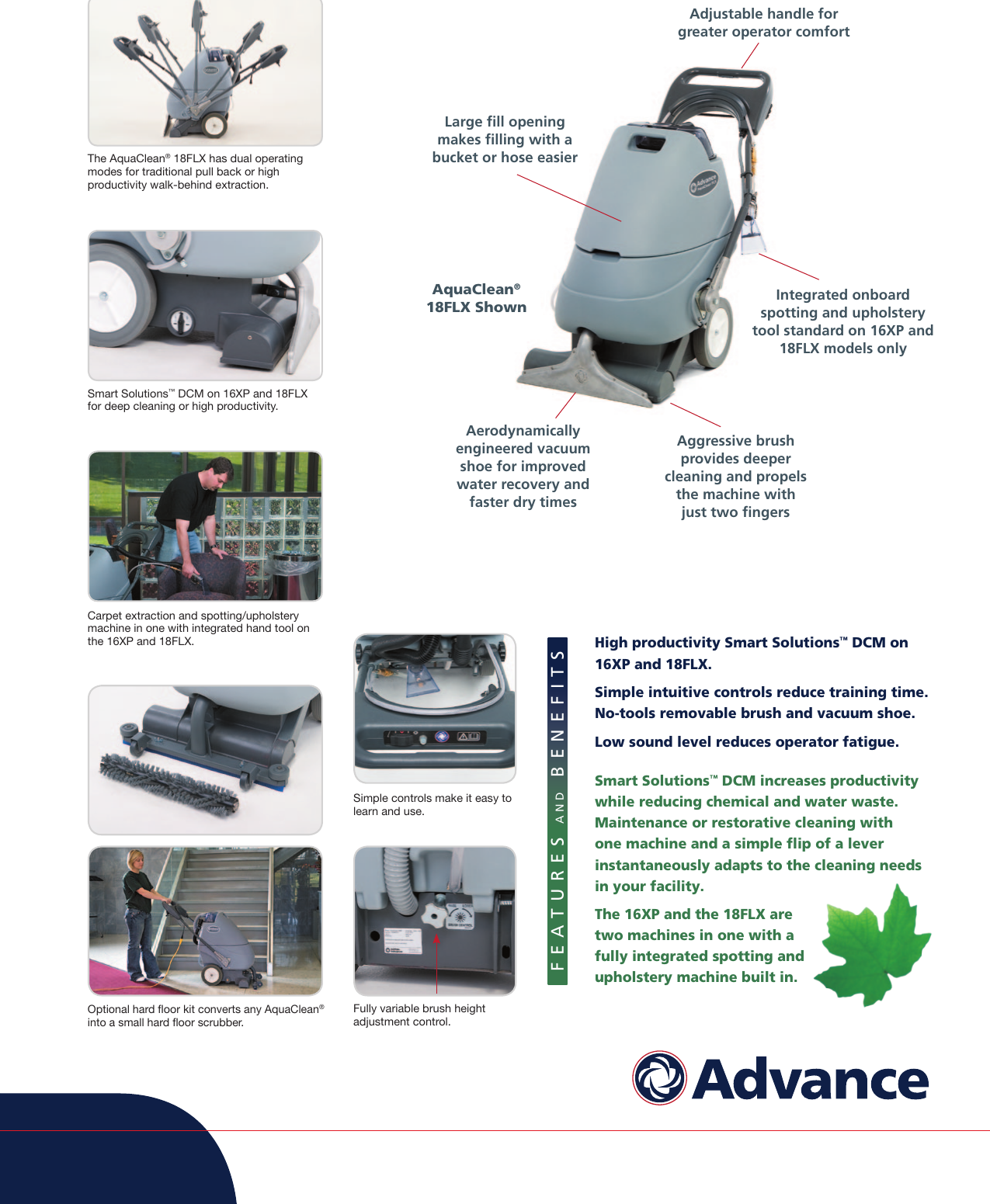 The AquaClean® 18FLX has dual operating modes for traditional pull back or high productivity walk-behind extraction.

Smart Solutions™ DCM on 16XP and 18FLX for deep cleaning or high productivity.

Carpet extraction and spotting/upholstery machine in one with integrated hand tool on the 16XP and 18FLX.

Optional hard floor kit converts any AquaClean® into a small hard floor scrubber.

Simple controls make it easy to learn and use.

Fully variable brush height adjustment control.

Adjustable handle for greater operator comfort

Large fill opening makes filling with a bucket or hose easier

AquaClean® 18FLX Shown

Integrated onboard spotting and upholstery tool standard on 16XP and 18FLX models only

Aerodynamically engineered vacuum shoe for improved water recovery and faster dry times

Aggressive brush provides deeper cleaning and propels the machine with just two fingers

FEATURES AND BENEFITS

High productivity Smart Solutions™ DCM on 16XP and 18FLX.

Simple intuitive controls reduce training time. No-tools removable brush and vacuum shoe.

Low sound level reduces operator fatigue.

Smart Solutions™ DCM increases productivity while reducing chemical and water waste. Maintenance or restorative cleaning with one machine and a simple flip of a lever instantaneously adapts to the cleaning needs in your facility.

The 16XP and the 18FLX are two machines in one with a fully integrated spotting and upholstery machine built in.

Advance