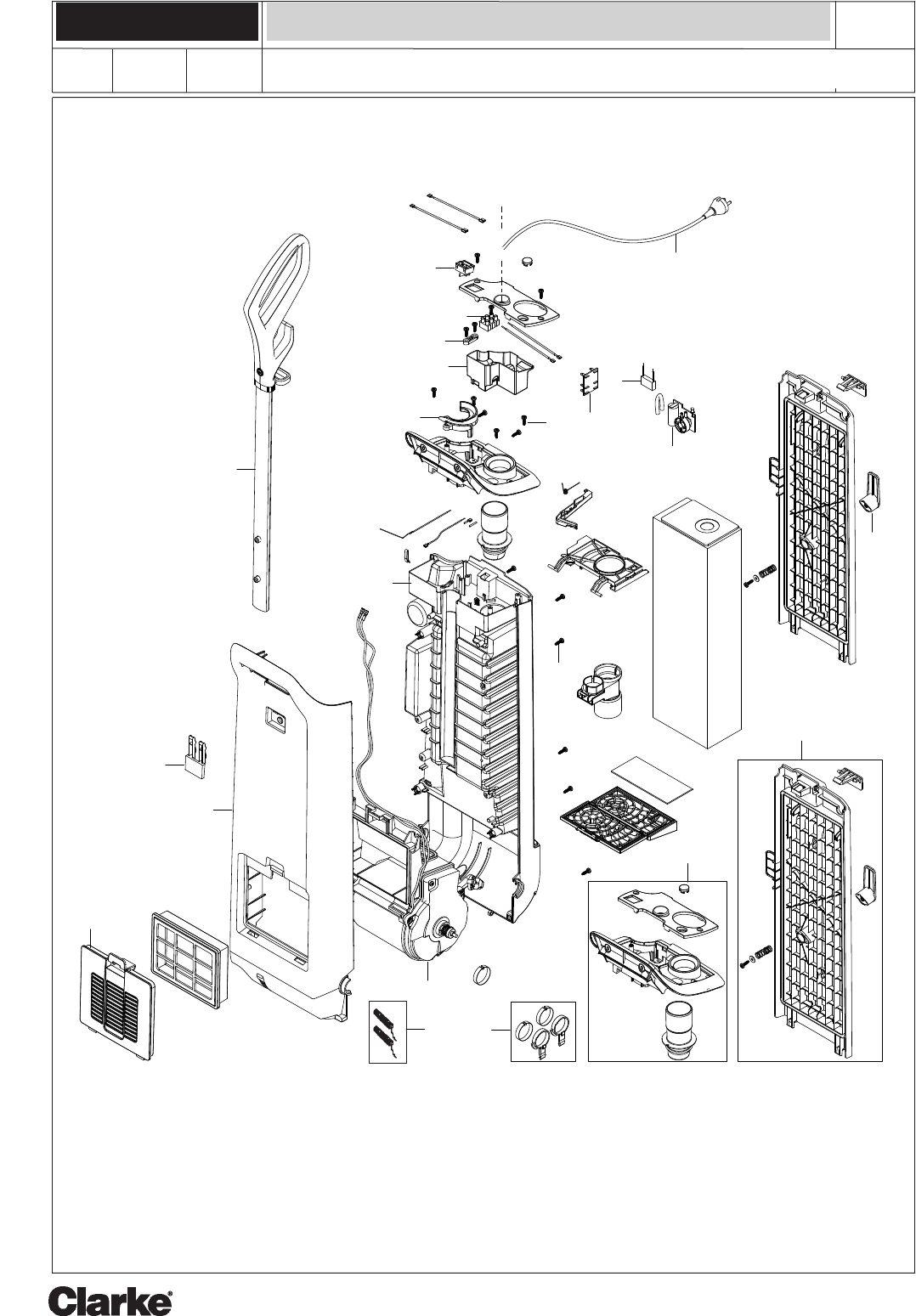 Clarke®