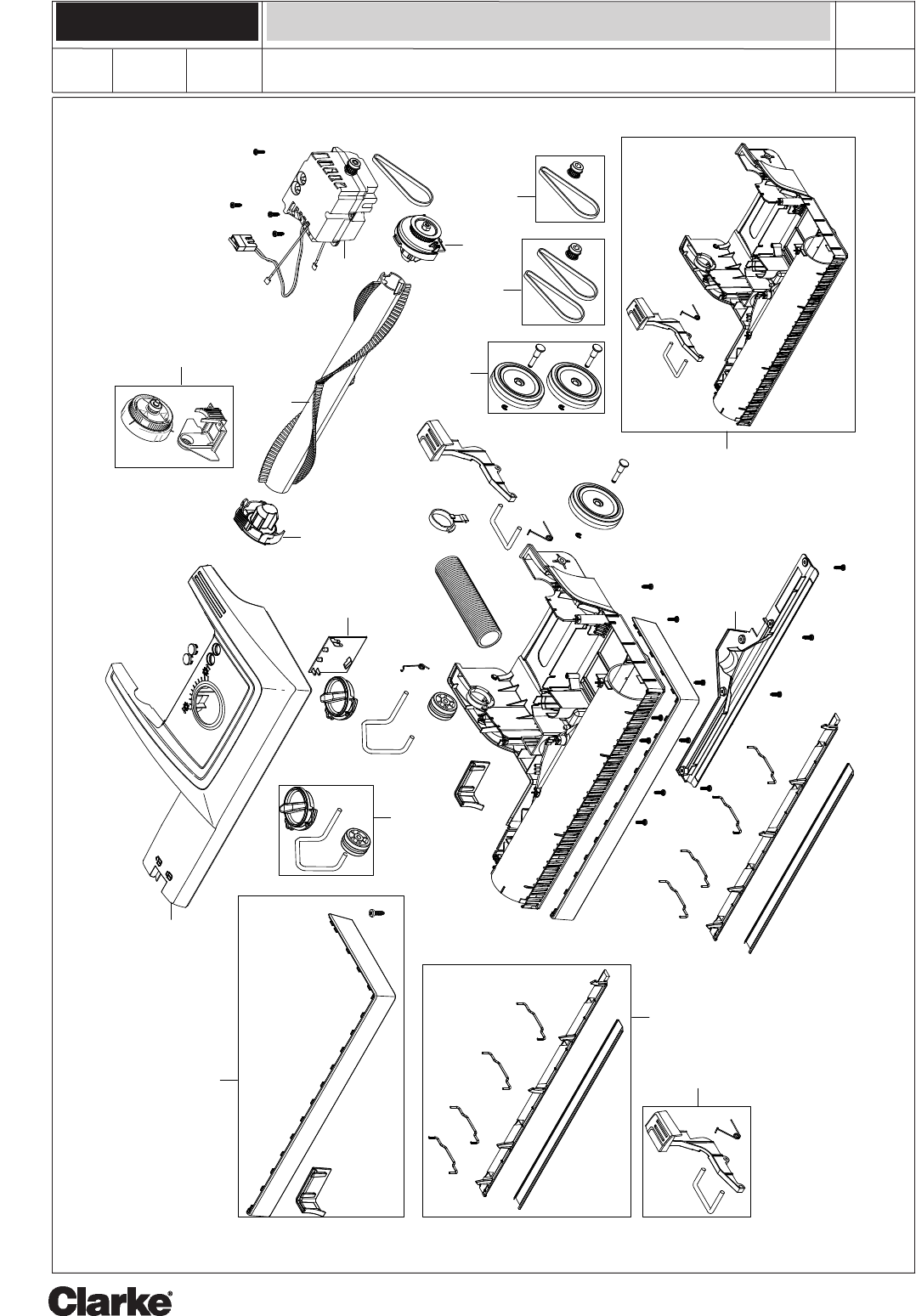 Clarke®