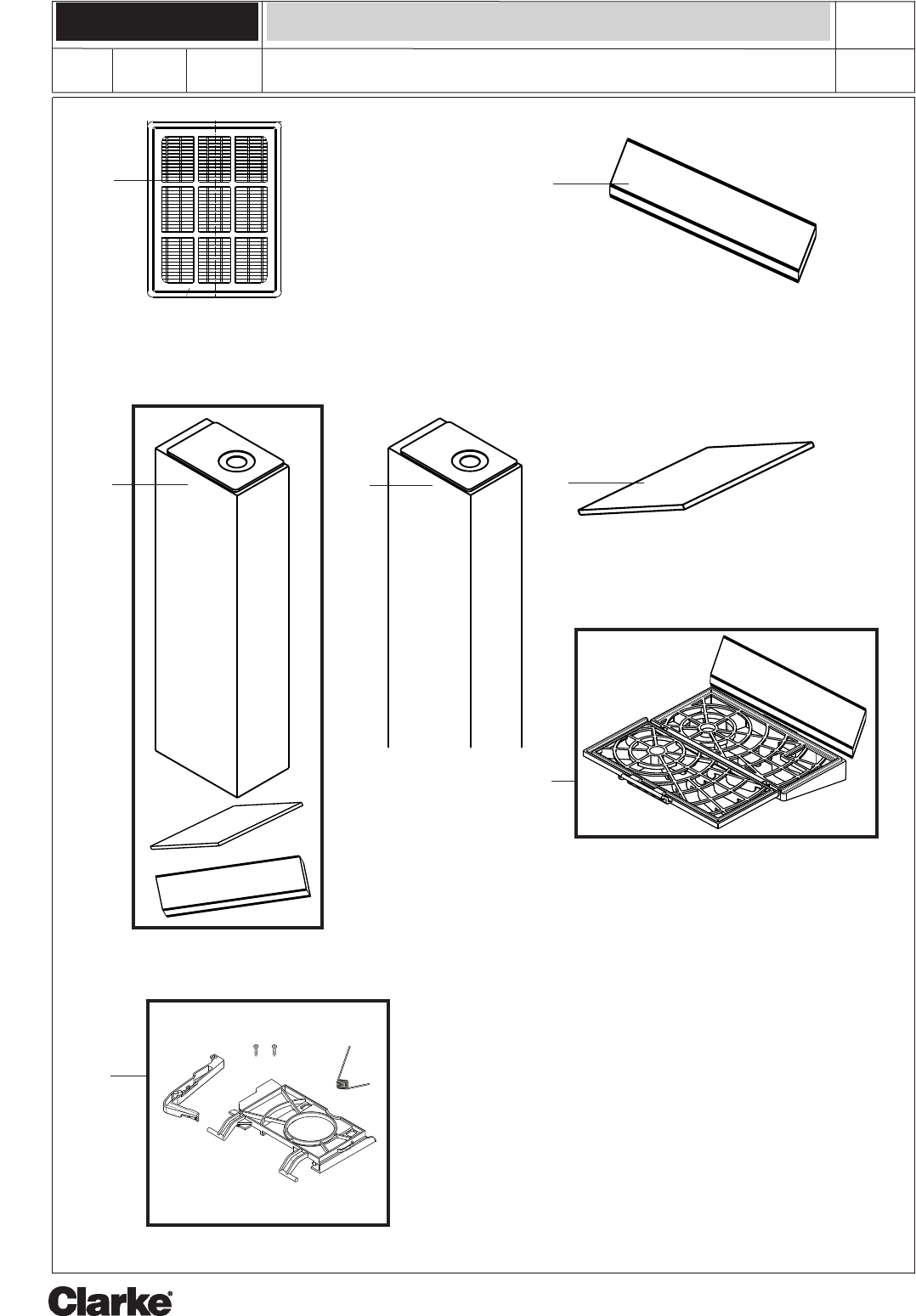 Clarke®