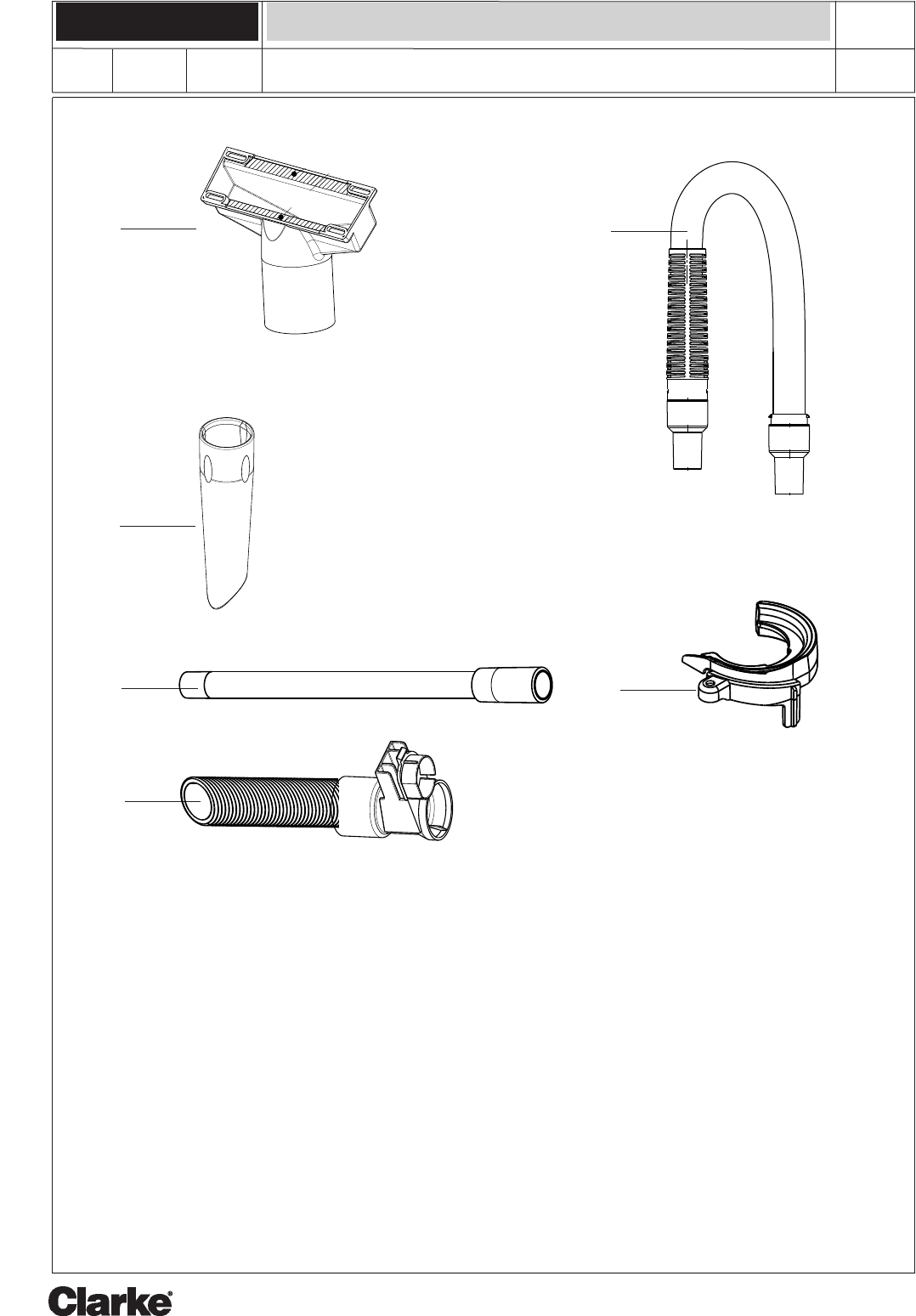 Clarke®