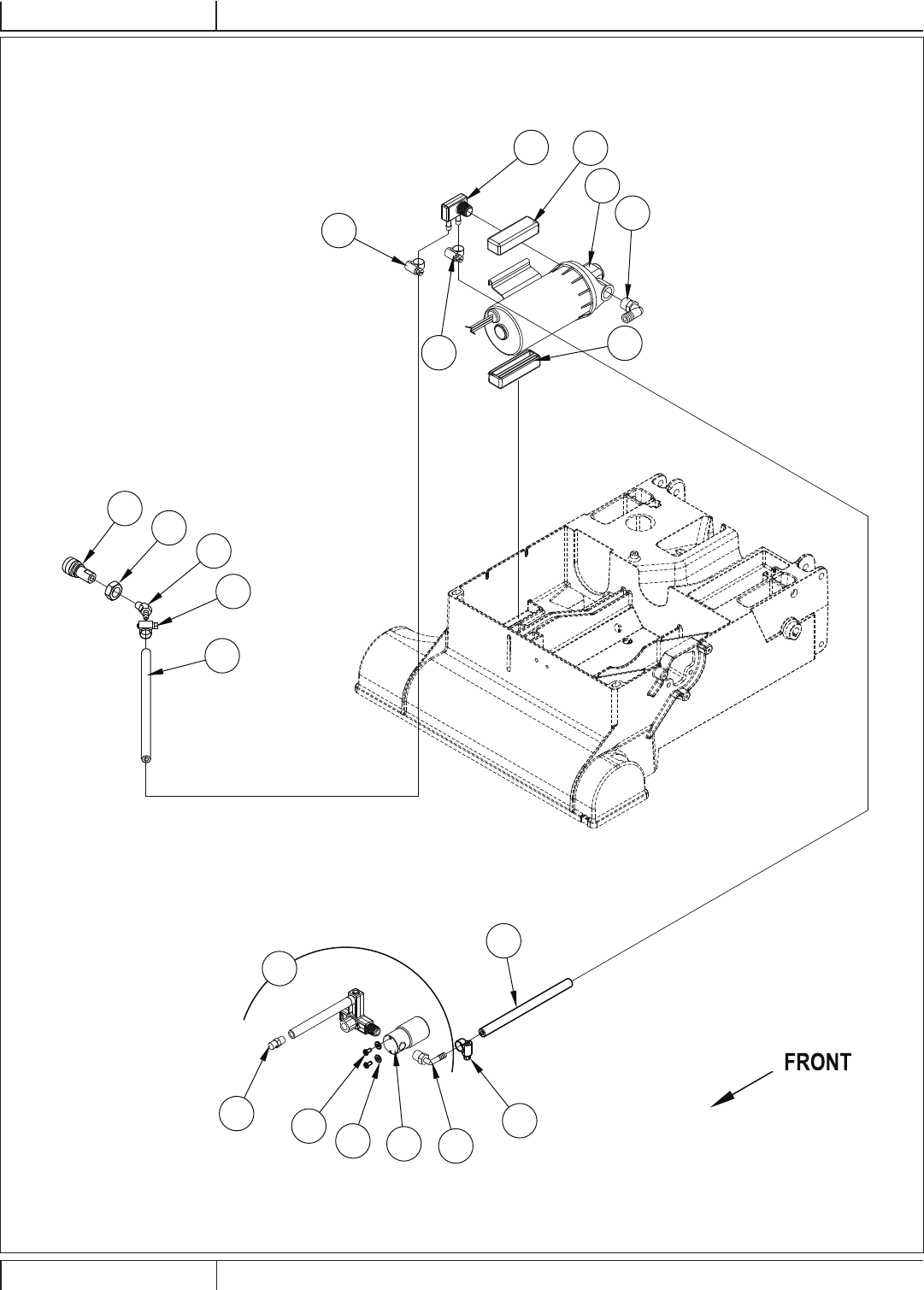 FRONT