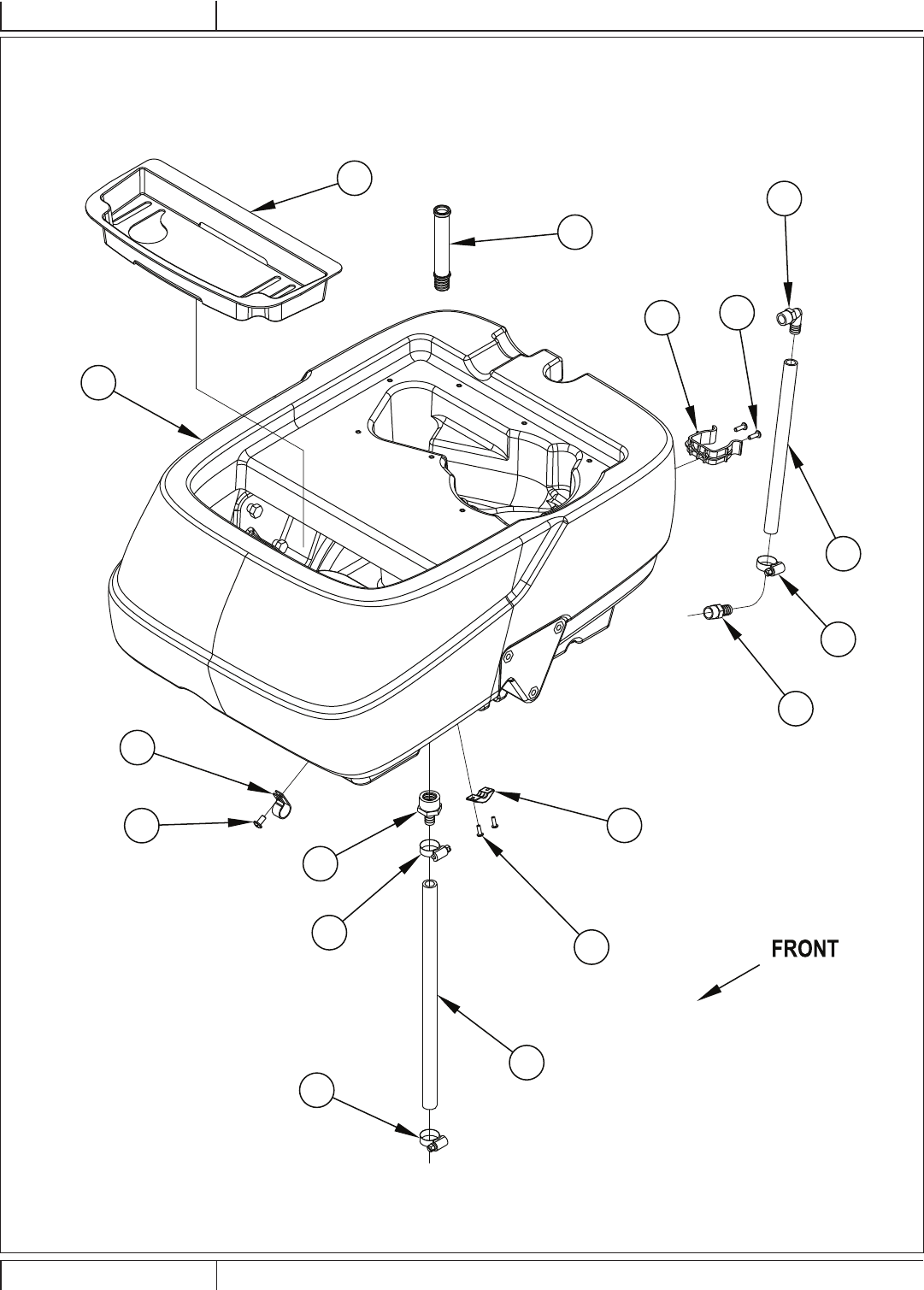 FRONT