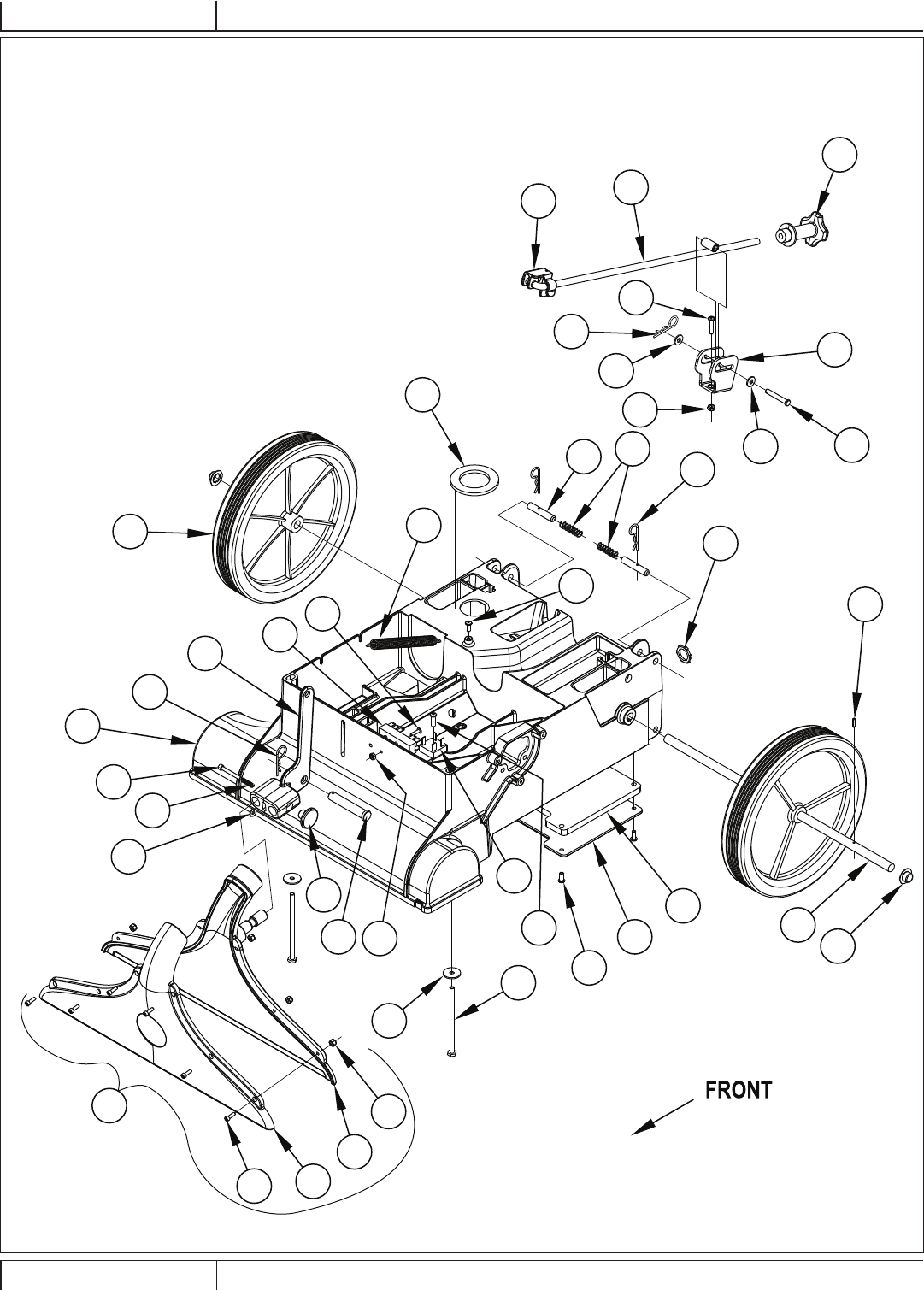 FRONT