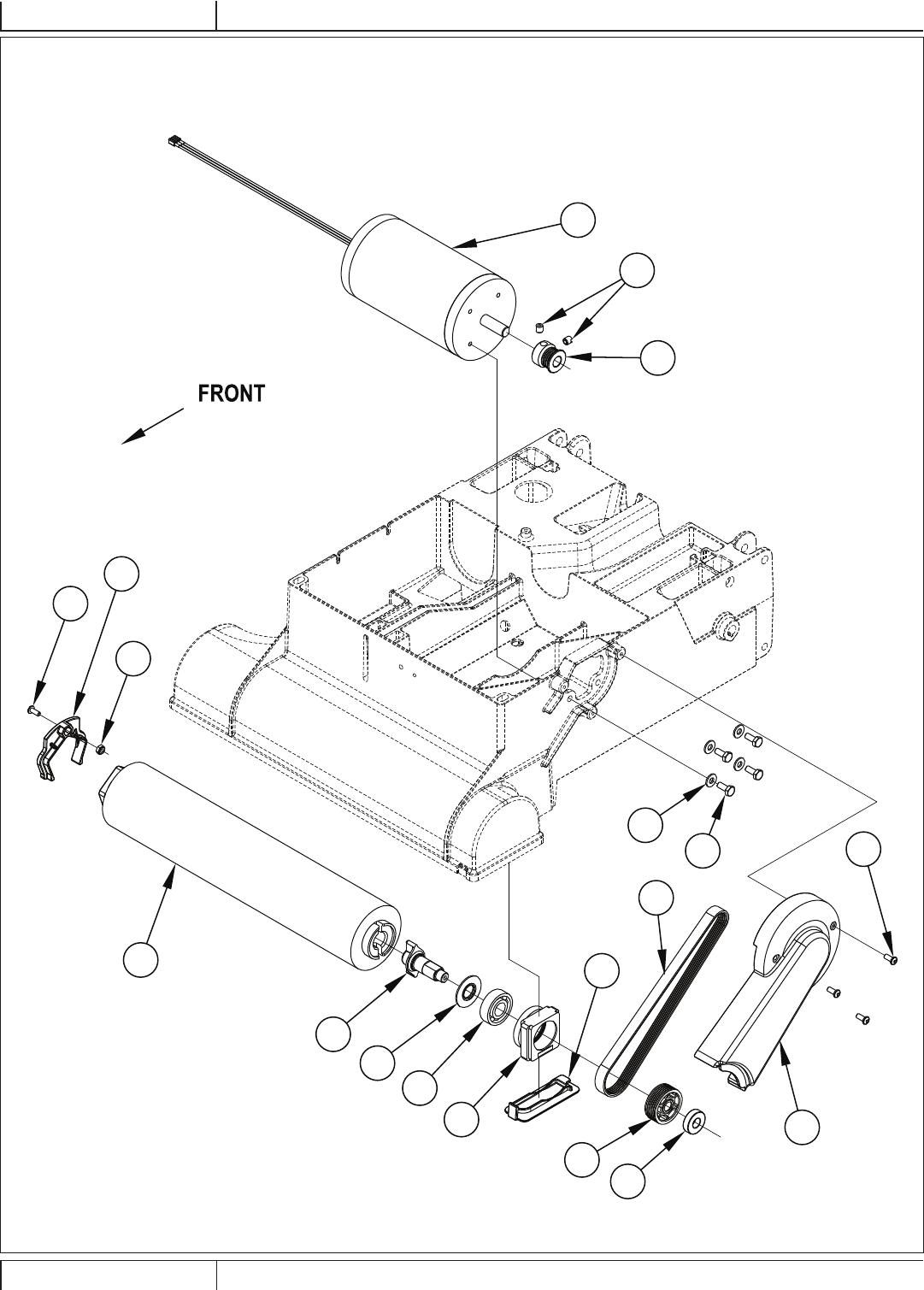 FRONT