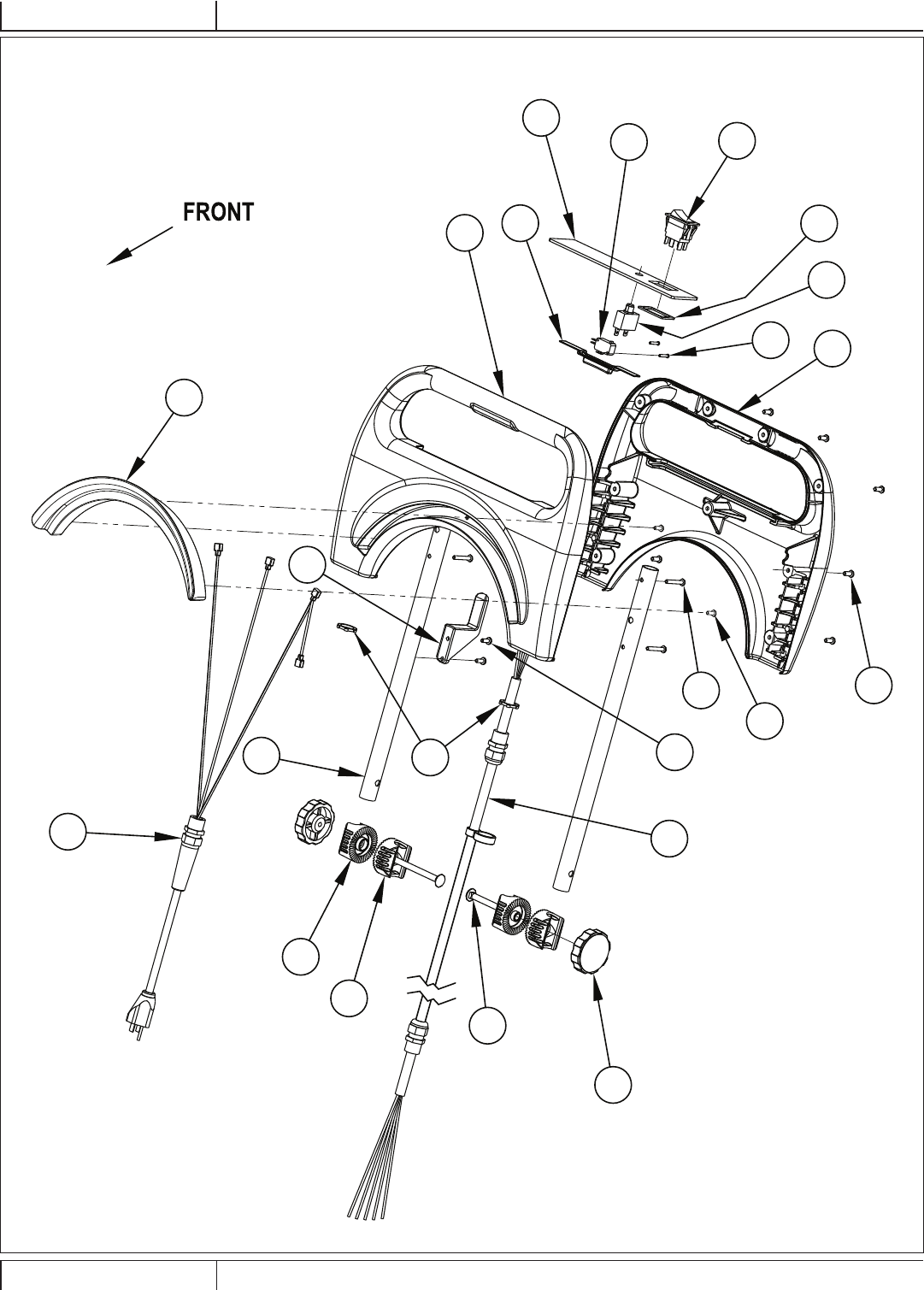 FRONT