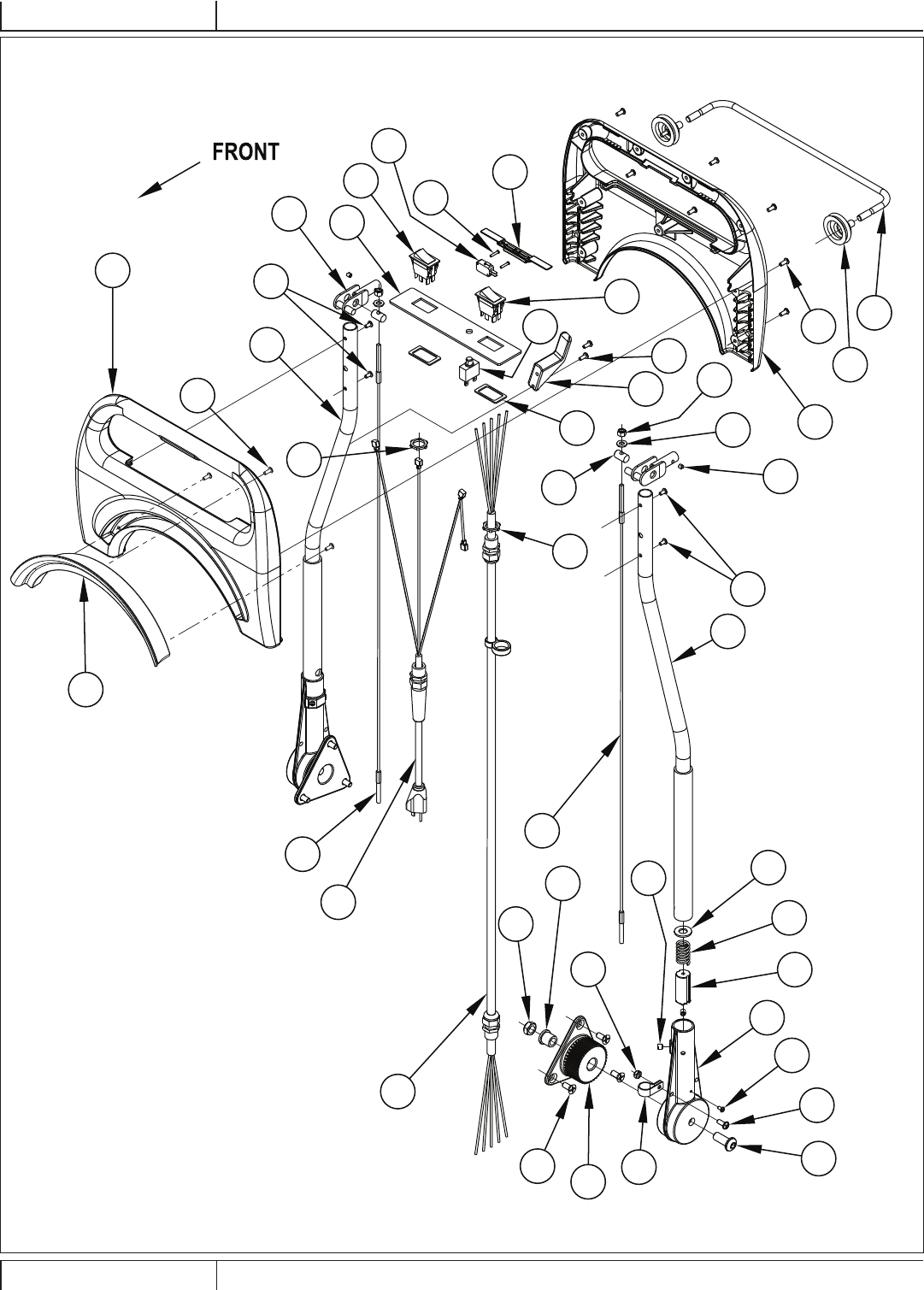 FRONT