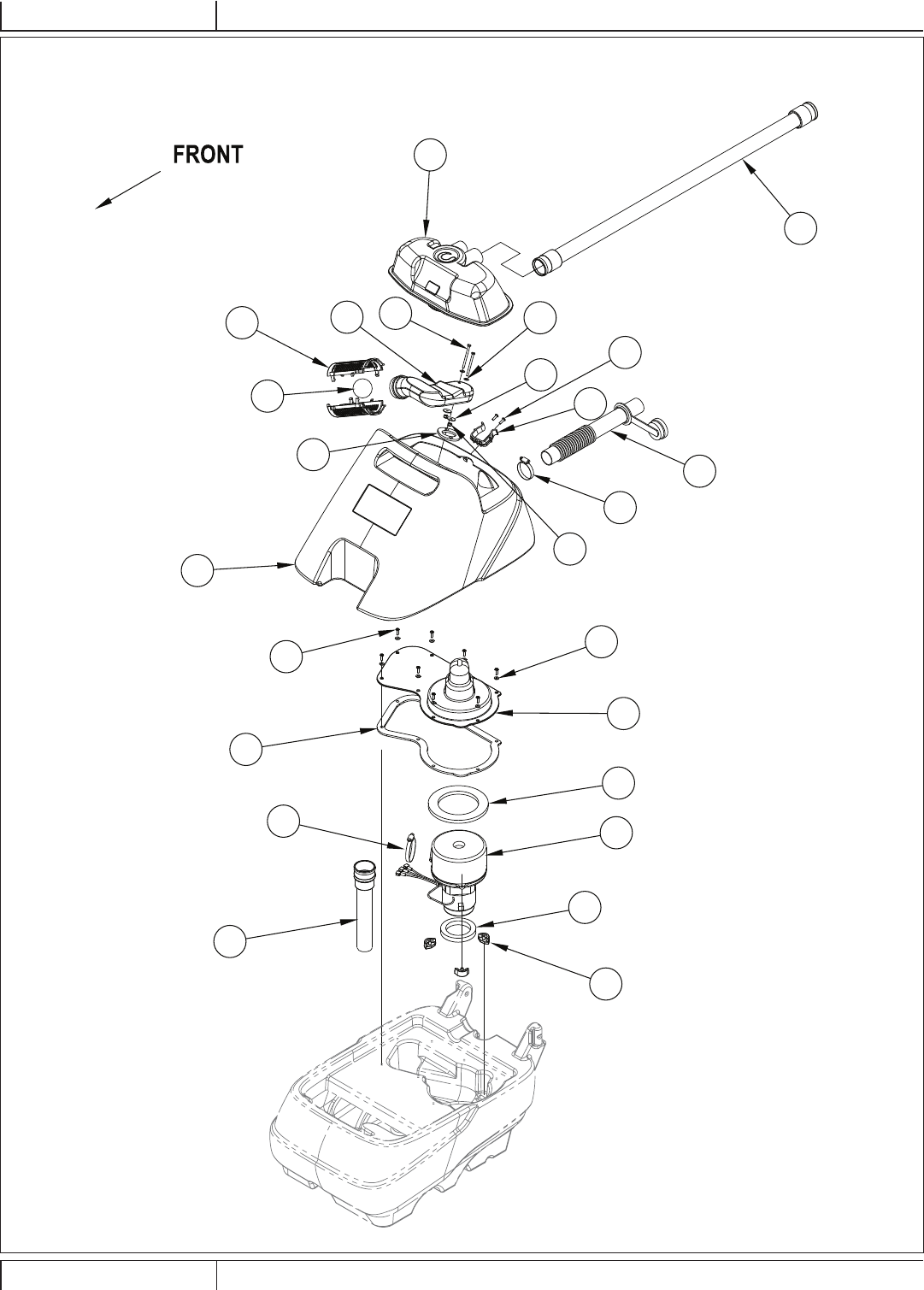 FRONT