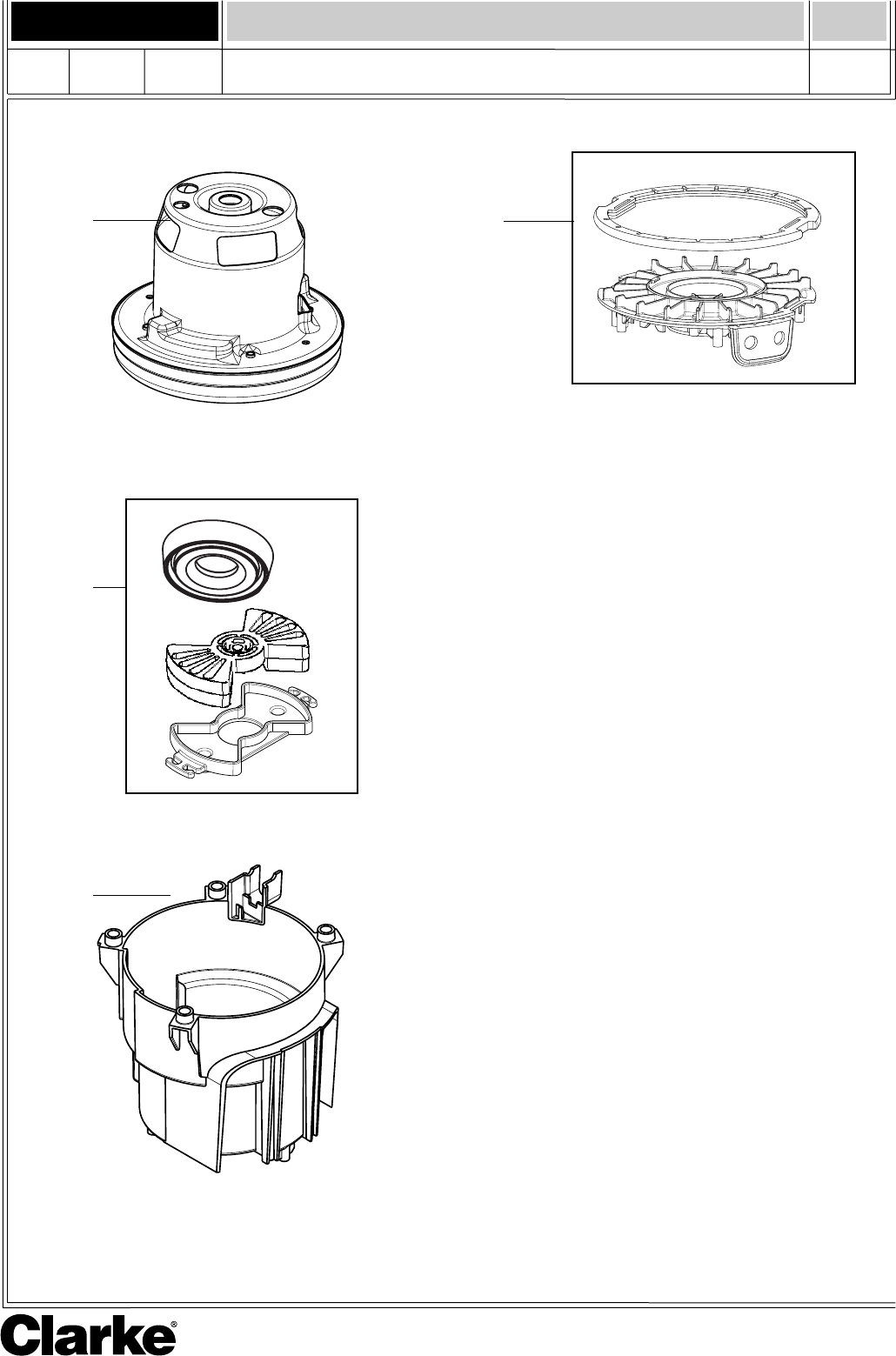 Clarke®