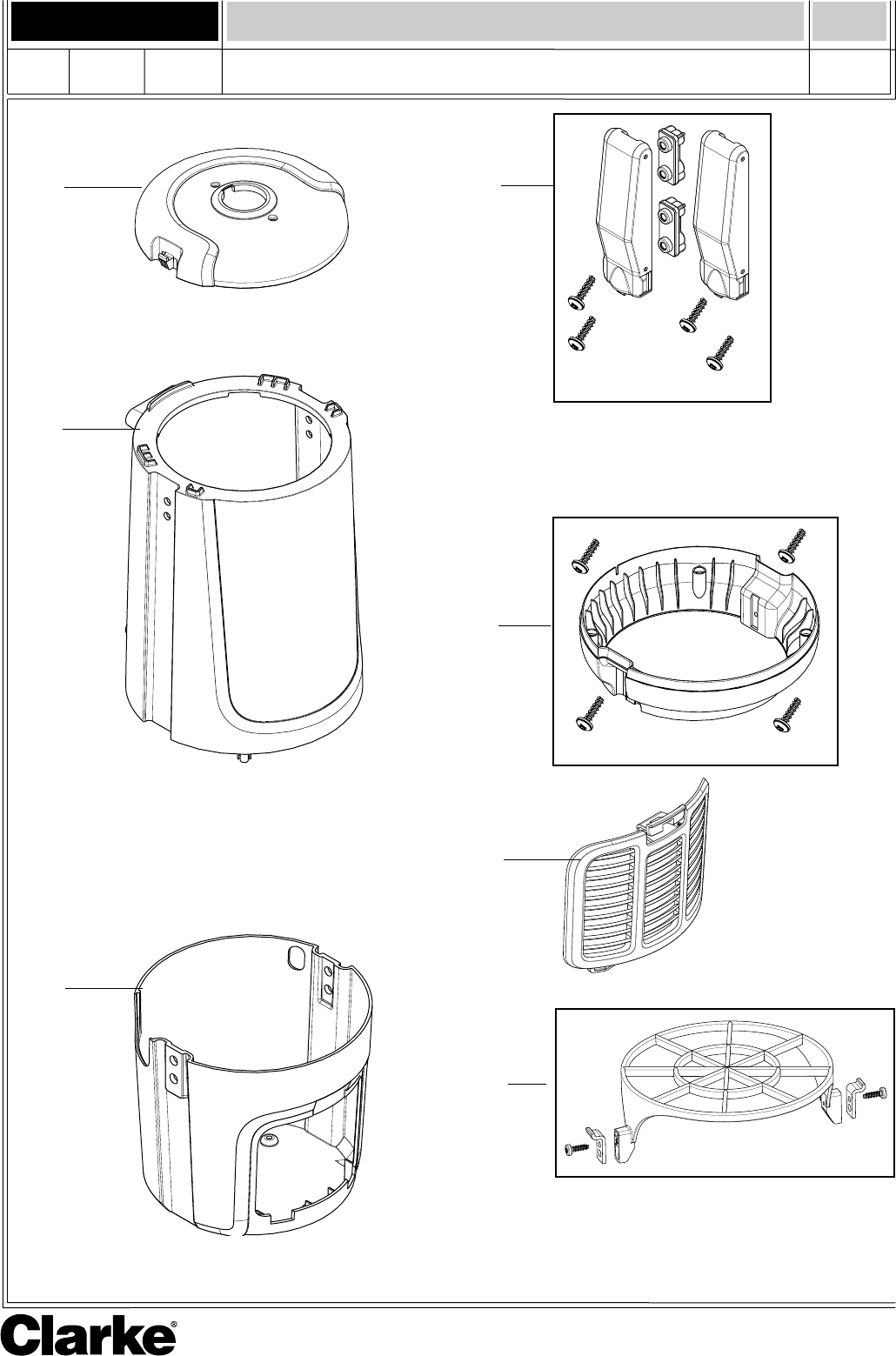 Clarke®