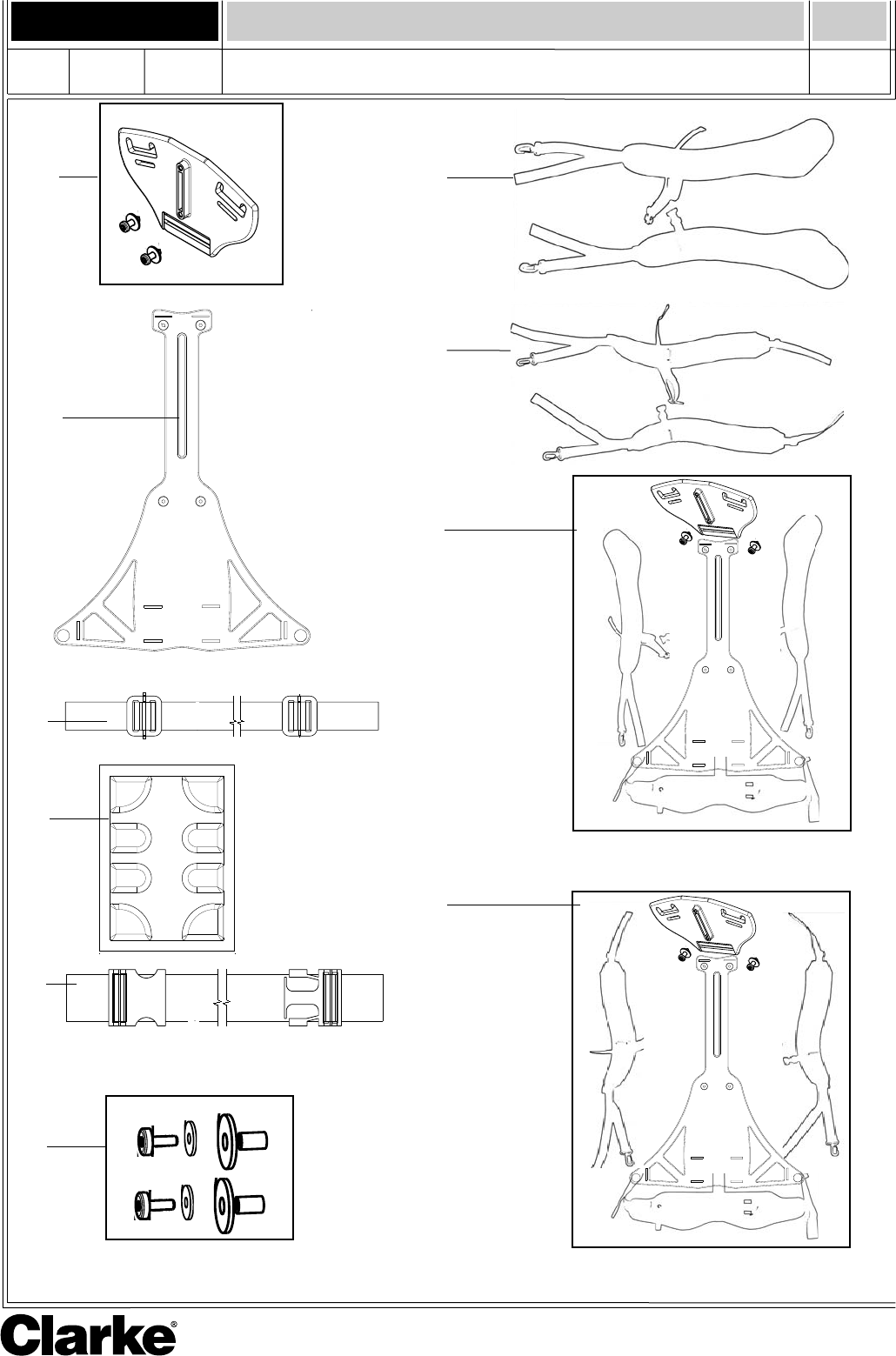 Clarke®