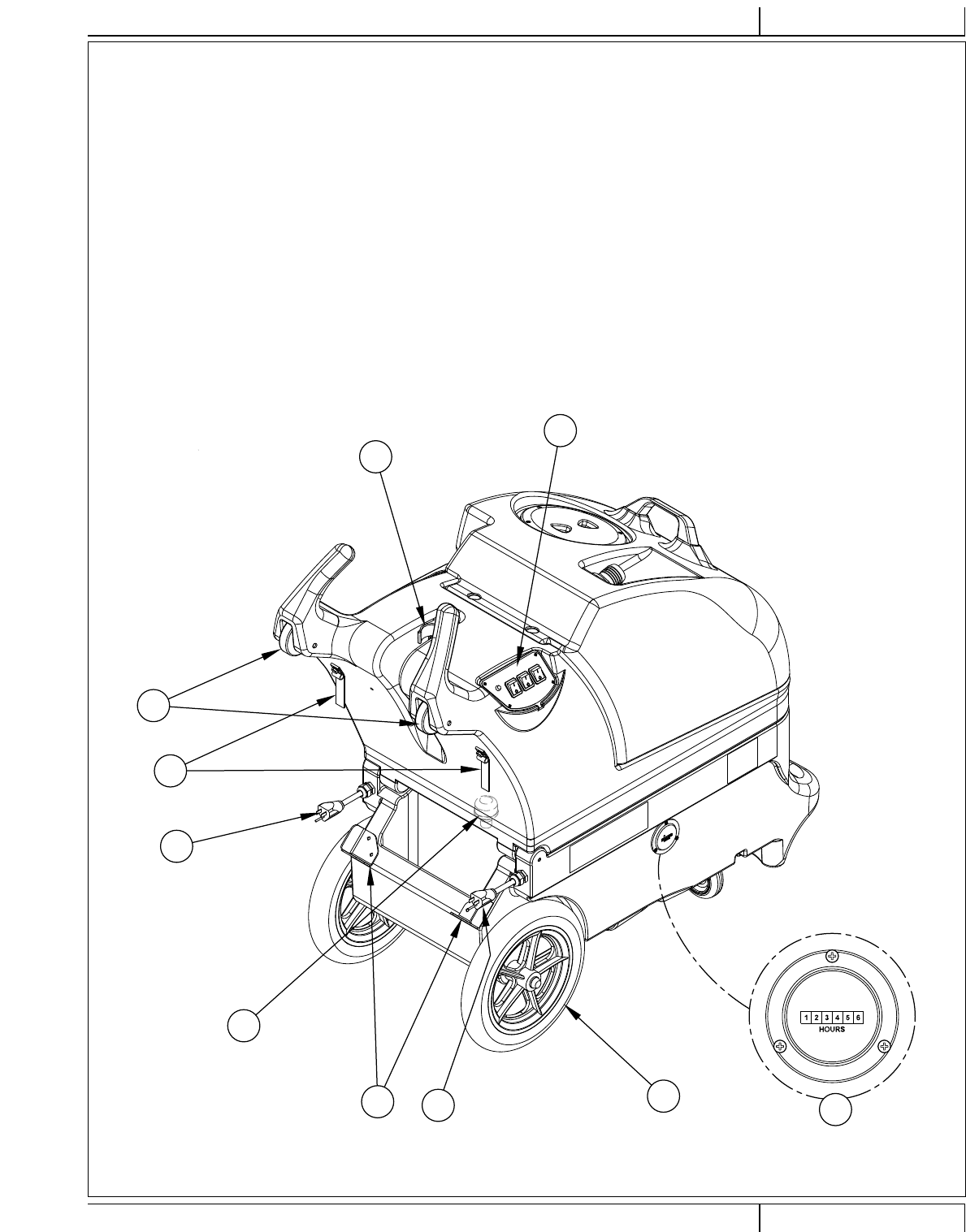 1 2 3 4 5 6
HOURS